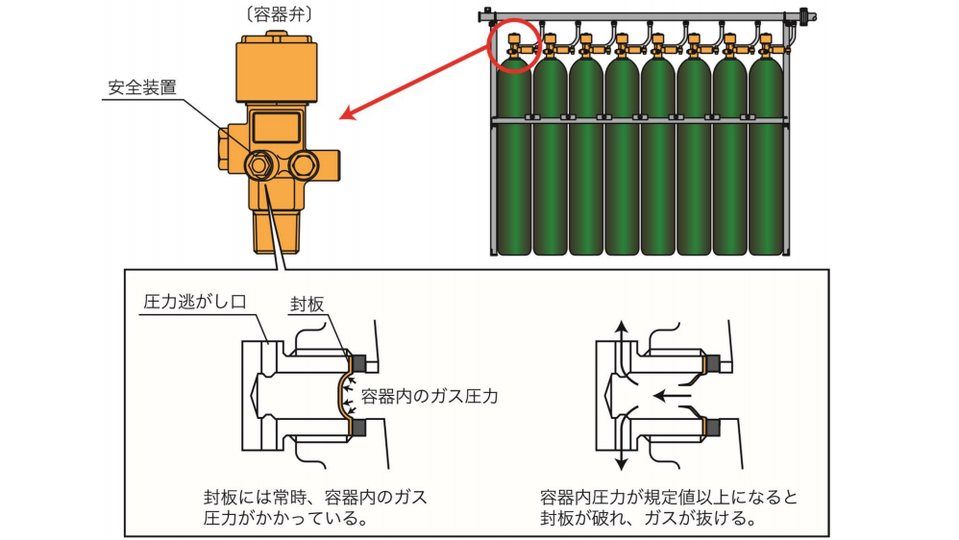 〔容器弁〕

安全装置

圧力逃がし口

封板

容器内のガス圧力

封板には常時、容器内のガス圧力がかかっている。

容器内圧力が規定値以上になると封板が破れ、ガスが抜ける。