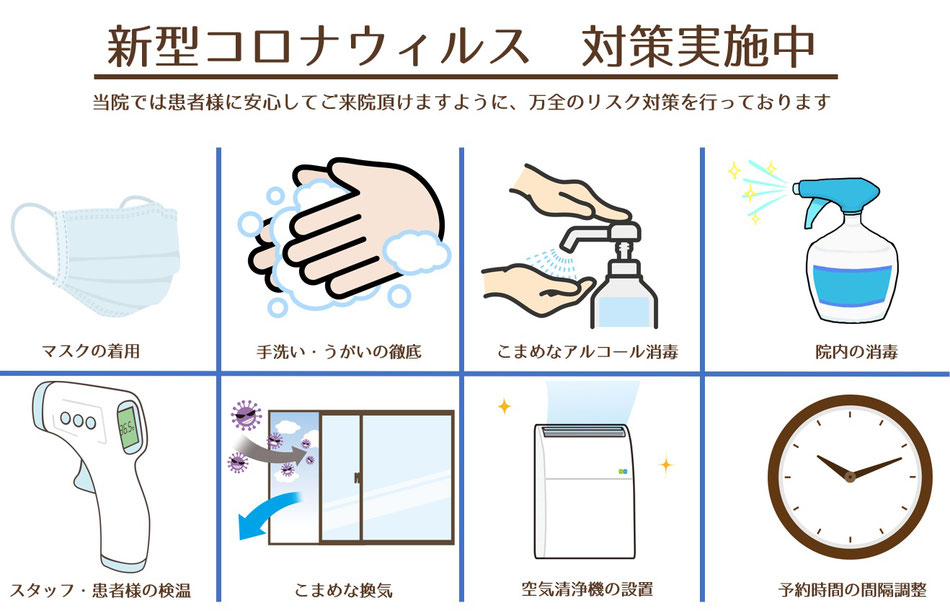 新型コロナウィルス　対策実施中

当院では患者様に安心してご来院頂けますように、万全のリスク対策を行っております

マスクの着用

手洗い・うがいの徹底

こまめなアルコール消毒

院内の消毒

36.5

スタッフ・患者様の検温

こまめな換気

空気清浄機の設置

予約時間の間隔調整