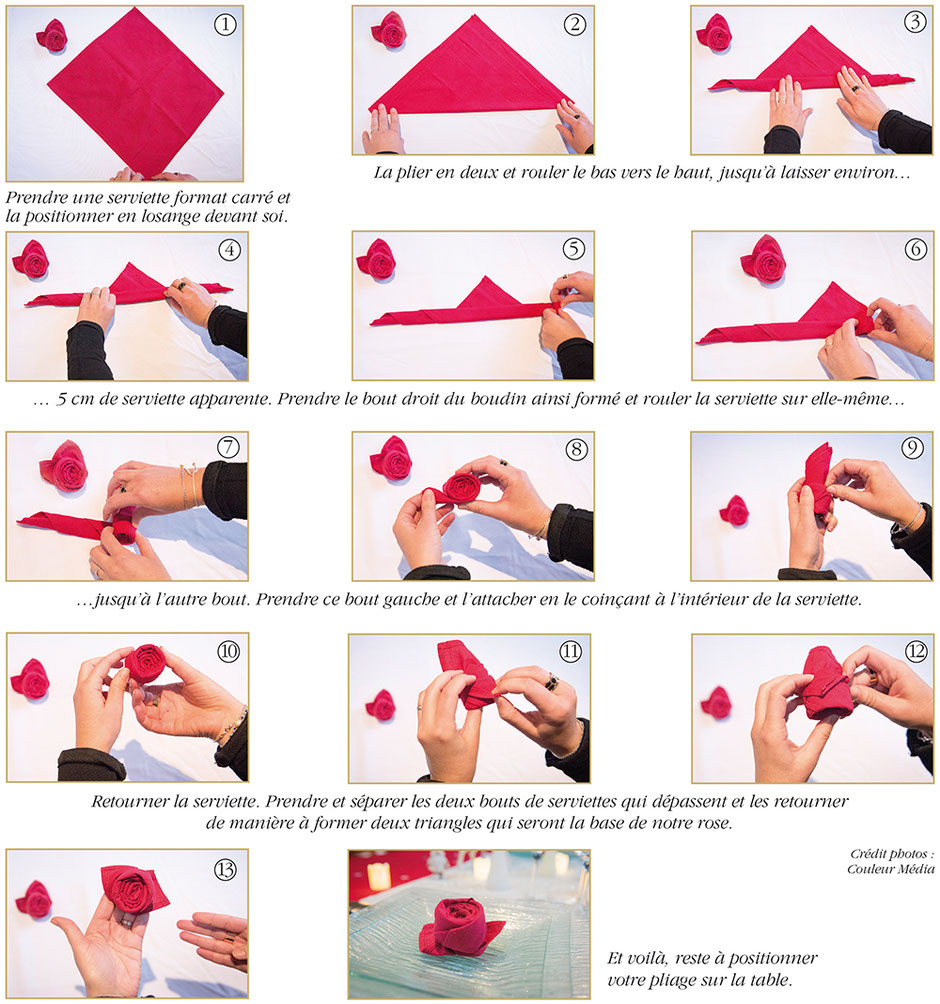 ①

②

③

Prendre une serviette format carré et la positionner en losange devant soi.

La plier en deux et rouler le bas vers le haut, jusqu'à laisser environ…

④

⑤

⑥

… 5 cm de serviette apparente. Prendre le bout droit du boudin ainsi formé et rouler la serviette sur elle-même…

⑦

⑧

⑨

…jusqu'à l'autre bout. Prendre ce bout gauche et l'attacher en le coinçant à l'intérieur de la serviette.

⑩

⑪

⑫

Retourner la serviette. Prendre et séparer les deux bouts de serviettes qui dépassent et les retourner de manière à former deux triangles qui seront la base de notre rose.

⑬

Crédit photos : Couleur Média

Et voilà, reste à positionner votre pliage sur la table.