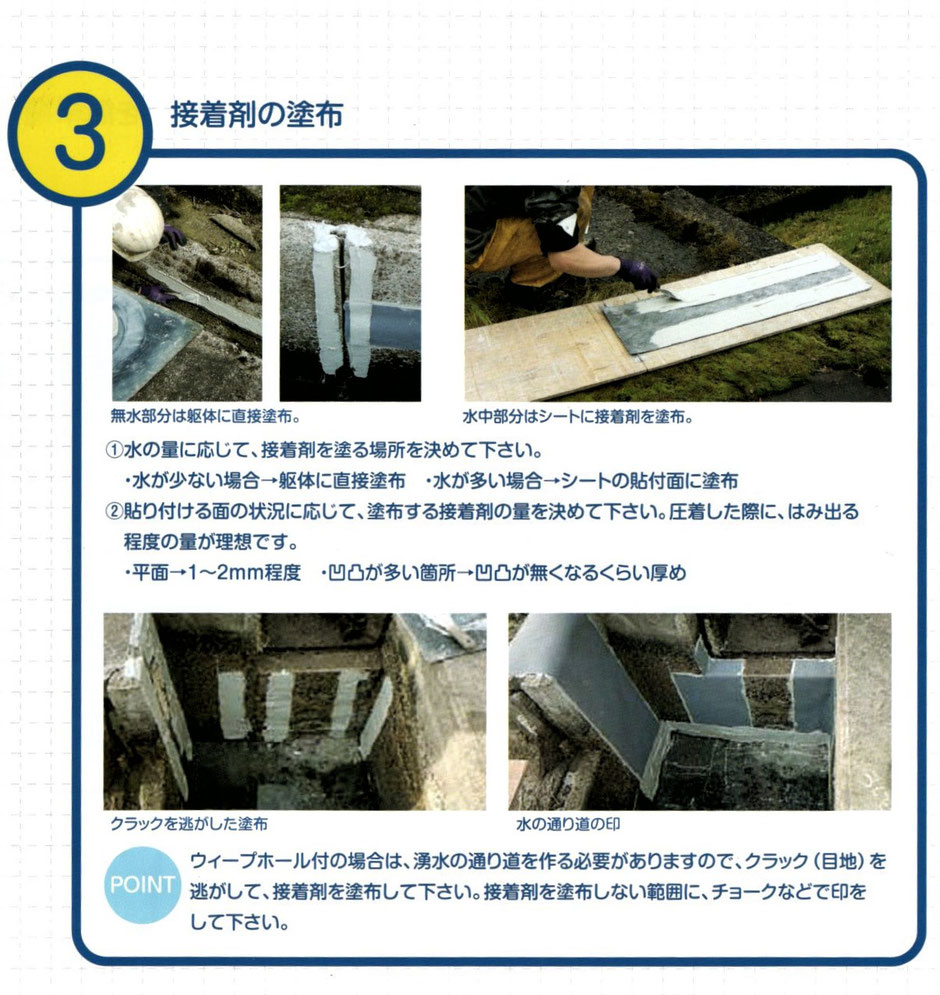 3

接着剤の塗布

無水部分は躯体に直接塗布。

水中部分はシートに接着剤を塗布。

①水の量に応じて、接着剤を塗る場所を決めて下さい。
・水が少ない場合→躯体に直接塗布　・水が多い場合→シートの貼付面に塗布
②貼り付ける面の状況に応じて、塗布する接着剤の量を決めて下さい。圧着した際に、はみ出る程度の量が理想です。
・平面→1～2mm程度　・凹凸が多い箇所→凹凸が無くなるくらい厚め

クラックを逃がした塗布

水の通り道の印

POINT
ウィープホール付の場合は、湧水の通り道を作る必要がありますので、クラック（目地）を逃がして、接着剤を塗布して下さい。接着剤を塗布しない範囲に、チョークなどで印をして下さい。