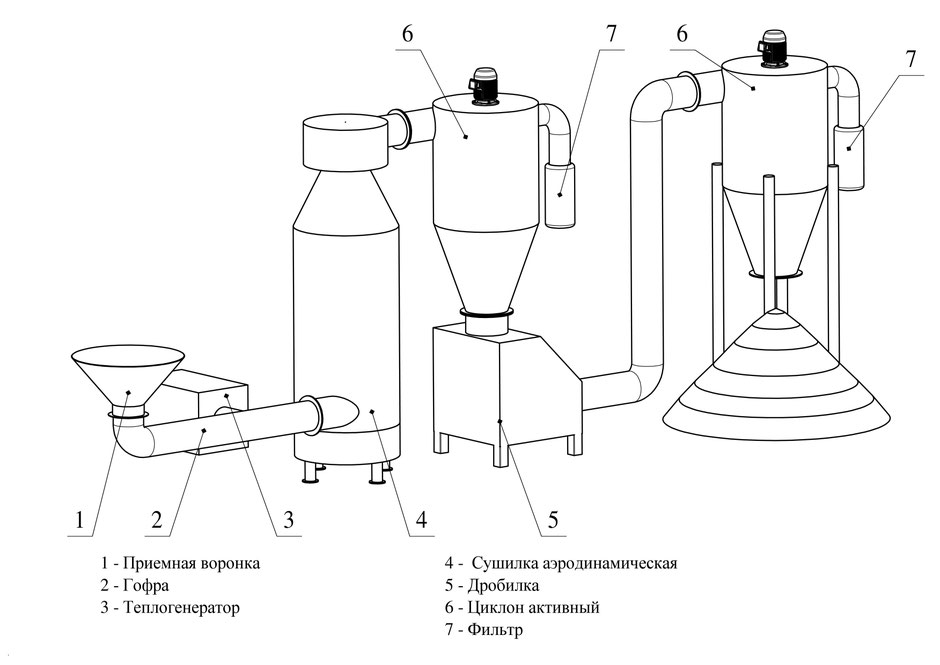 6
7
6
7
1
2
3
4
5

1 - Приемная воронка
2 - Гофра
3 - Теплогенератор

4 - Сушилка аэродинамическая
5 - Дробилка
6 - Циклон активный
7 - Фильтр