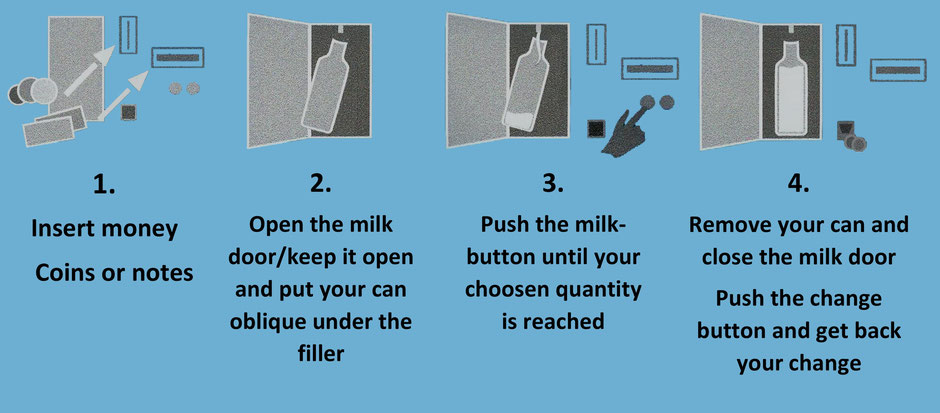 1.
Insert money
Coins or notes

2.
Open the milk door/keep it open and put your can oblique under the filler

3.
Push the milk-button until your choosen quantity is reached

4.
Remove your can and close the milk door

Push the change button and get back your change