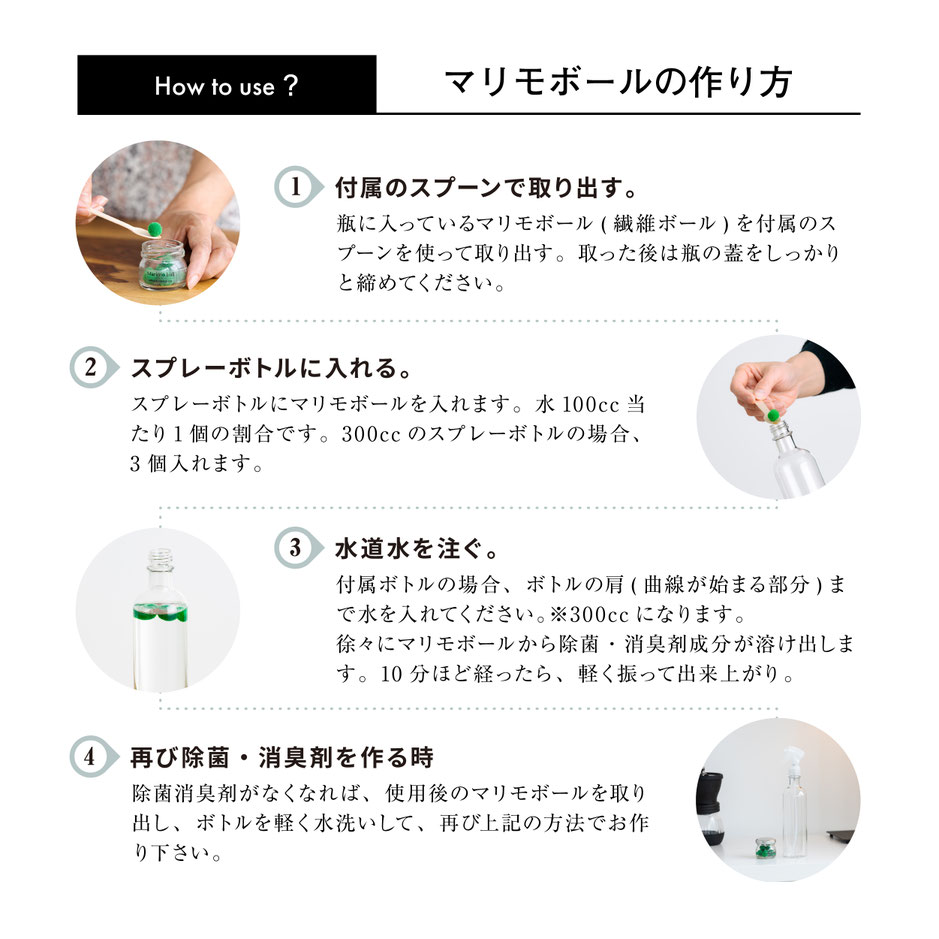 How to use ?

マリモボールの作り方

1 付属のスプーンで取り出す。
瓶に入っているマリモボール ( 繊維ボール ) を付属のスプーンを使って取り出す。取った後は瓶の蓋をしっかりと締めてください。

2 スプレーボトルに入れる。
スプレーボトルにマリモボールを入れます。水 100cc 当たり 1 個の割合です。300cc のスプレーボトルの場合、3 個入れます。

3 水道水を注ぐ。
付属ボトルの場合、ボトルの肩 ( 曲線が始まる部分 ) まで水を入れてください。※300cc になります。
徐々にマリモボールから除菌・消臭剤成分が溶け出します。10 分ほど経ったら、軽く振って出来上がり。

4 再び除菌・消臭剤を作る時
除菌消臭剤がなくなれば、使用後のマリモボールを取り出し、ボトルを軽く水洗いして、再び上記の方法でお作り下さい。