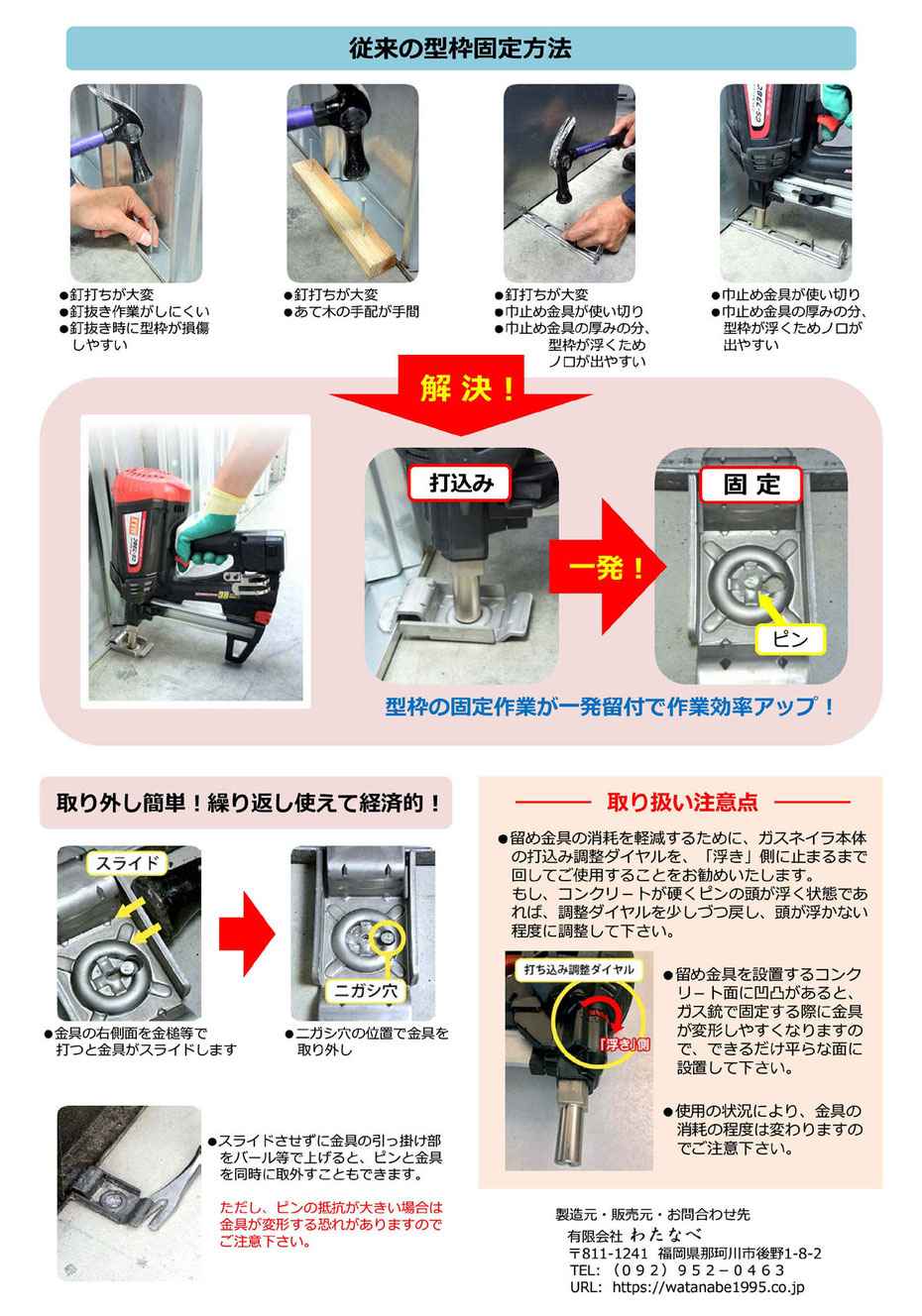 従来の型枠固定方法

●釘打ちが大変
●釘抜き作業がしにくい
●釘抜き時に型枠が損傷しやすい

●釘打ちが大変
●あて木の手配が手間

●釘打ちが大変
●巾止め金具が使い切り
●巾止め金具の厚みの分、型枠が浮くためノロが出やすい

●巾止め金具が使い切り
●巾止め金具の厚みの分、型枠が浮くためノロが出やすい

解決！

打込み

一発！

固定

ピン

型枠の固定作業が一発留付で作業効率アップ！

取り外し簡単！繰り返し使えて経済的！

スライド

ニガシ穴

●金具の右側面を金槌等で打つと金具がスライドします

●ニガシ穴の位置で金具を取り外し

●スライドさせずに金具の引っ掛け部をバール等で上げると、ピンと金具を同時に取外すこともできます。

ただし、ピンの抵抗が大きい場合は金具が変形する恐れがありますのでご注意下さい。

取り扱い注意点

●留め金具の消耗を軽減するために、ガスネイラ本体の打込み調整ダイヤルを、「浮き」側に止まるまで回してご使用することをお勧めいたします。
もし、コンクリートが硬くピンの頭が浮く状態であれば、調整ダイヤルを少しづつ戻し、頭が浮かない程度に調整して下さい。

打ち込み調整ダイヤル

「浮き」側

●留め金具を設置するコンクリート面に凹凸があると、ガス銃で固定する際に金具が変形しやすくなりますので、できるだけ平らな面に設置して下さい。

●使用の状況により、金具の消耗の程度は変わりますのでご注意下さい。

製造元・販売元・お問合わせ先
有限会社 わたなべ
〒811-1241 福岡県那珂川市後野1-8-2
TEL: （092）952－0463
URL: https://watanabe1995.co.jp