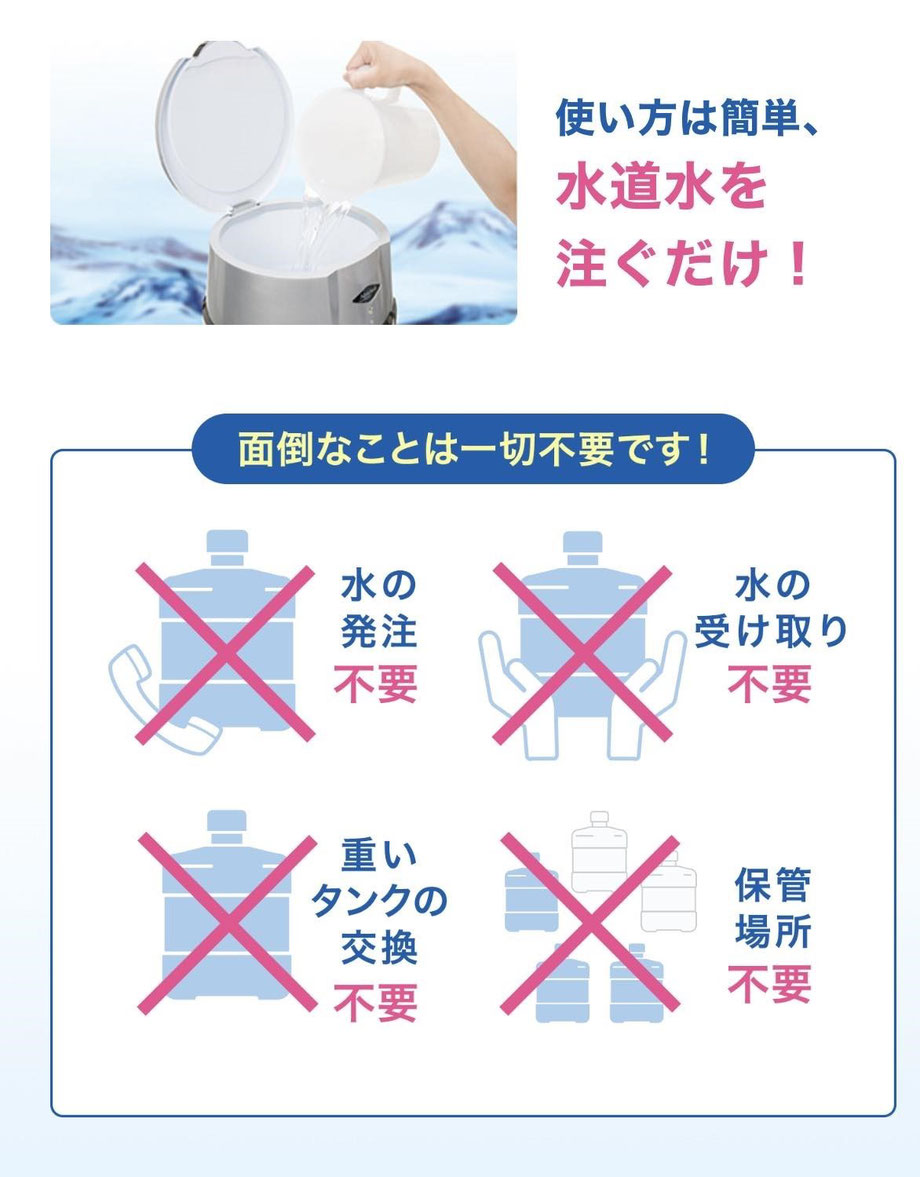 使い方は簡単、
水道水を
注ぐだけ！

面倒なことは一切不要です！

水の
発注
不要

水の
受け取り
不要

重い
タンクの
交換
不要

保管
場所
不要