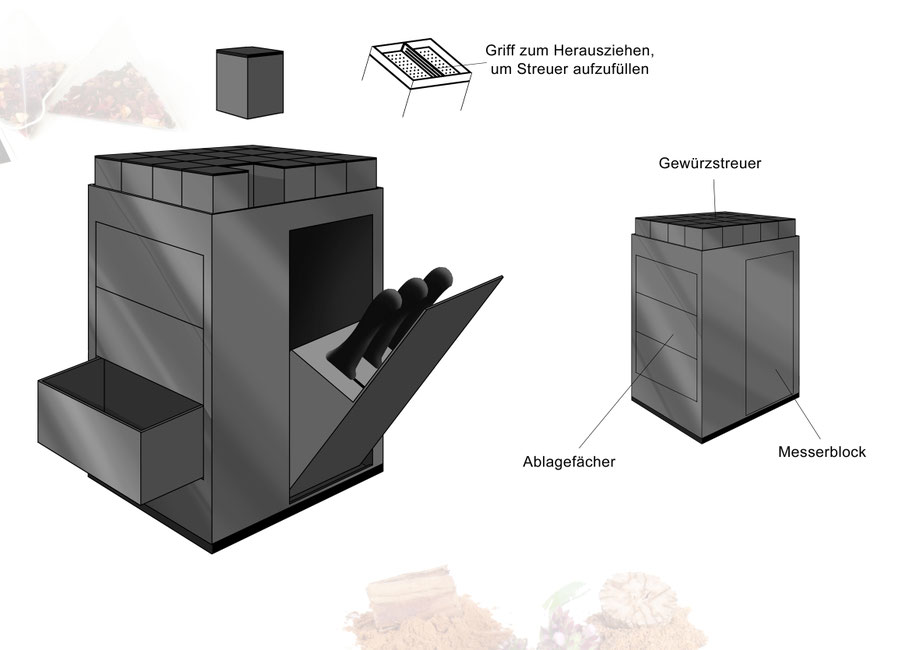 Griff zum Herausziehen, um Streuer aufzufüllen

Gewürzstreuer

Ablagefächer

Messerblock