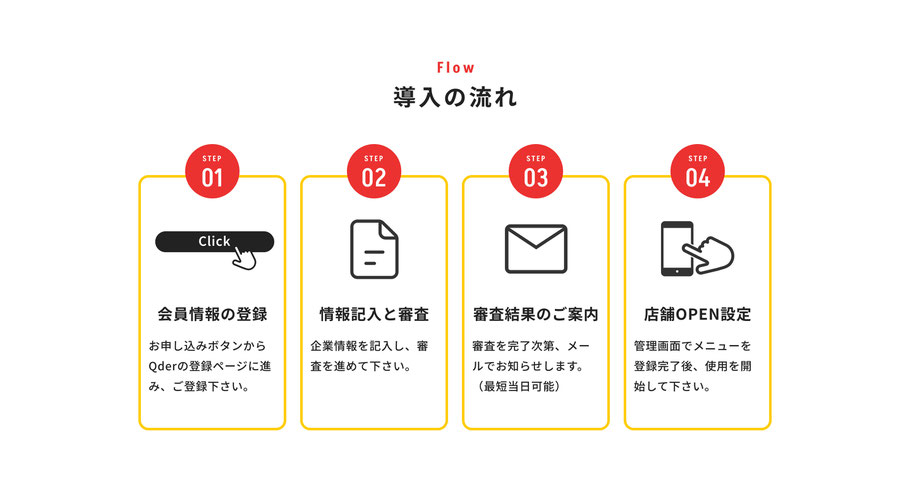 Flow
導入の流れ

STEP
01

Click

会員情報の登録

お申し込みボタンからQderの登録ページに進み、ご登録下さい。

STEP
02

情報記入と審査

企業情報を記入し、審査を進めて下さい。

STEP
03

審査結果のご案内

審査を完了次第、メールでお知らせします。（最短当日可能）

STEP
04

店舗OPEN設定

管理画面でメニューを登録完了後、使用を開始して下さい。