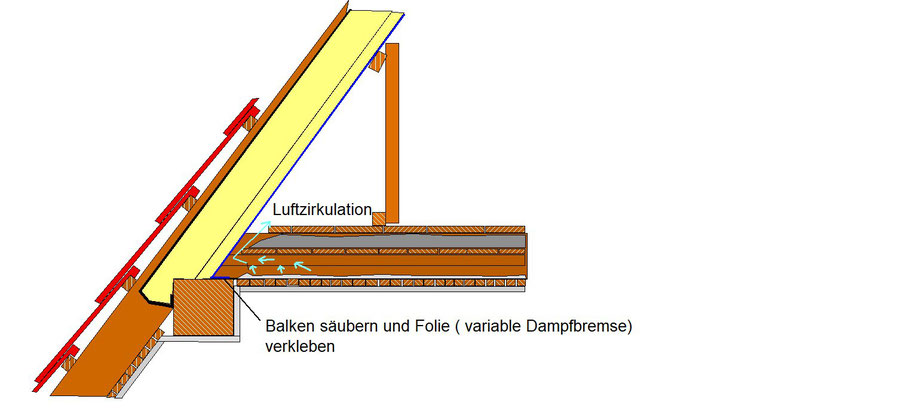 Luftzirkulation

Balken säubern und Folie ( variable Dampfbremse) verkleben