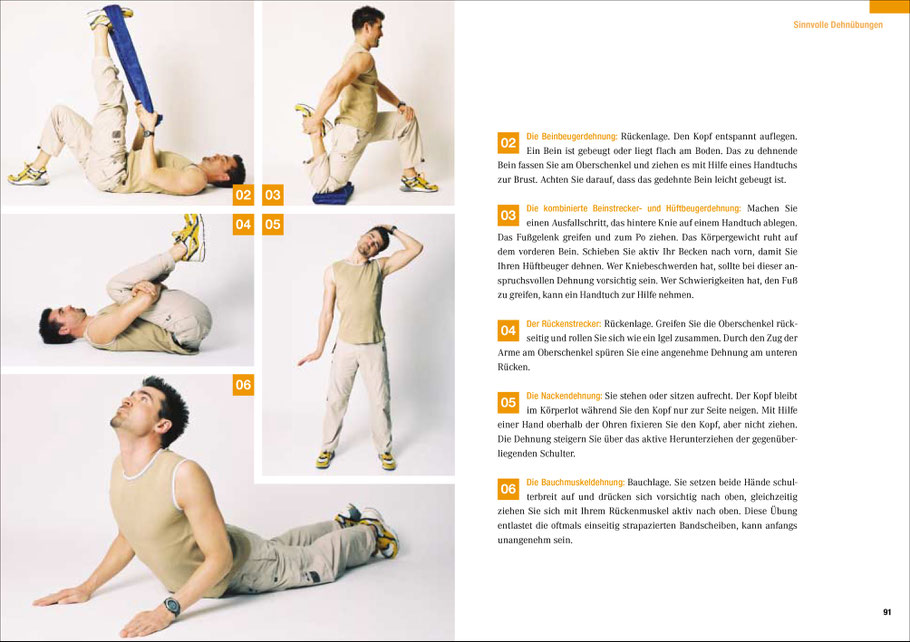 02

03

04

05

06

Sinnvolle Dehnübungen

02 Die Beinbeugerdehnung: Rückenlage. Den Kopf entspannt auflegen. Ein Bein ist gebeugt oder liegt flach am Boden. Das zu dehnende Bein fassen Sie am Oberschenkel und ziehen es mit Hilfe eines Handtuchs zur Brust. Achten Sie darauf, dass das gedehnte Bein leicht gebeugt ist.

03 Die kombinierte Beinstrecker- und Hüftbeugerdehnung: Machen Sie einen Ausfallschritt, das hintere Knie auf einem Handtuch ablegen. Das Fußgelenk greifen und zum Po ziehen. Das Körpergewicht ruht auf dem vorderen Bein. Schieben Sie aktiv Ihr Becken nach vorn, damit Sie Ihren Hüftbeuger dehnen. Wer Kniebeschwerden hat, sollte bei dieser anspruchsvollen Dehnung vorsichtig sein. Wer Schwierigkeiten hat, den Fuß zu greifen, kann ein Handtuch zur Hilfe nehmen.

04 Der Rückenstrecker: Rückenlage. Greifen Sie die Oberschenkel rückseitig und rollen Sie sich wie ein Igel zusammen. Durch den Zug der Arme am Oberschenkel spüren Sie eine angenehme Dehnung am unteren Rücken.

05 Die Nackendehnung: Sie stehen oder sitzen aufrecht. Der Kopf bleibt im Körperlot während Sie den Kopf nur zur Seite neigen. Mit Hilfe einer Hand oberhalb der Ohren fixieren Sie den Kopf, aber nicht ziehen. Die Dehnung steigern Sie über das aktive Herunterziehen der gegenüberliegenden Schulter.

06 Die Bauchmuskeldehnung: Bauchlage. Sie setzen beide Hände schulterbreit auf und drücken sich vorsichtig nach oben, gleichzeitig ziehen Sie sich mit Ihrem Rückenmuskel aktiv nach oben. Diese Übung entlastet die oftmals einseitig strapazierten Bandscheiben, kann anfangs unangenehm sein.

91