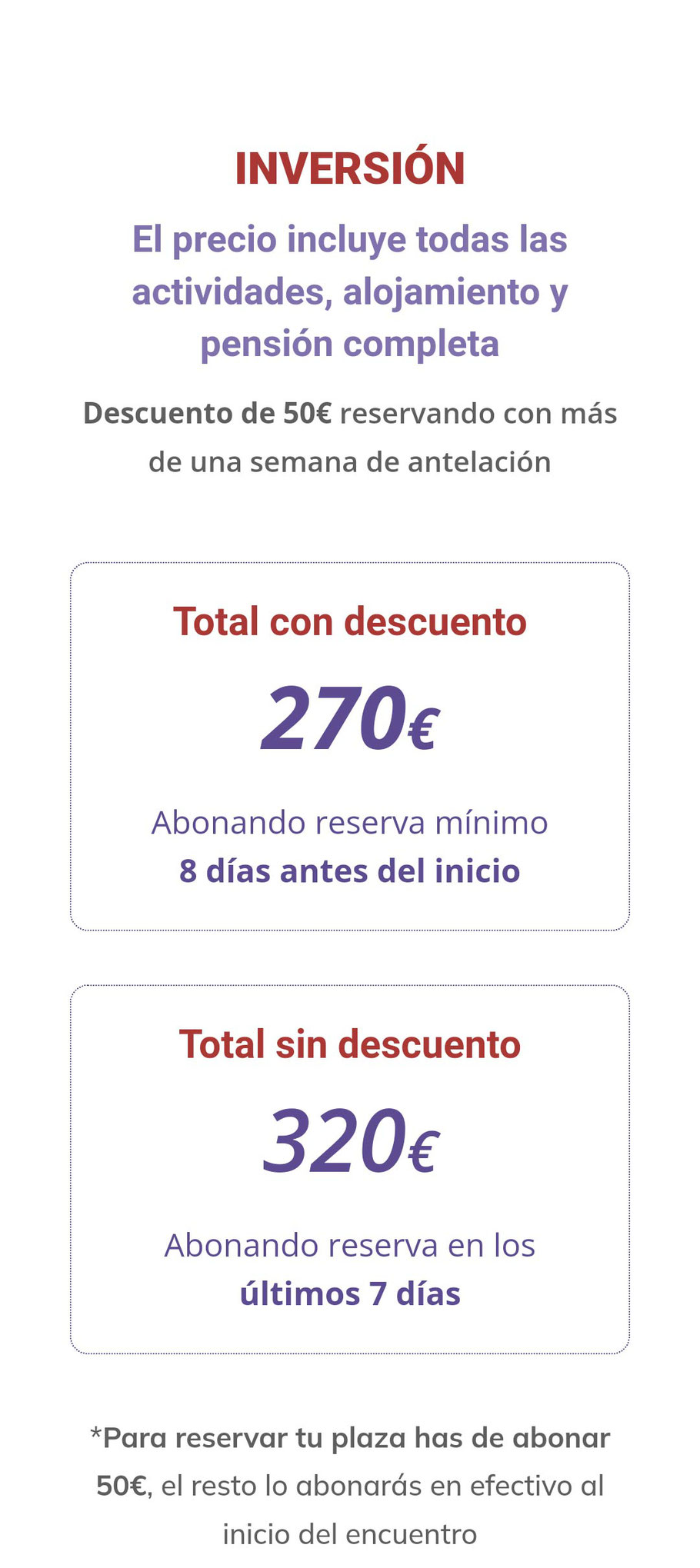 INVERSIÓN

El precio incluye todas las actividades, alojamiento y pensión completa

Descuento de 50€ reservando con más de una semana de antelación

Total con descuento

270€

Abonando reserva mínimo 8 días antes del inicio

Total sin descuento

320€

Abonando reserva en los últimos 7 días

*Para reservar tu plaza has de abonar 50€, el resto lo abonarás en efectivo al inicio del encuentro