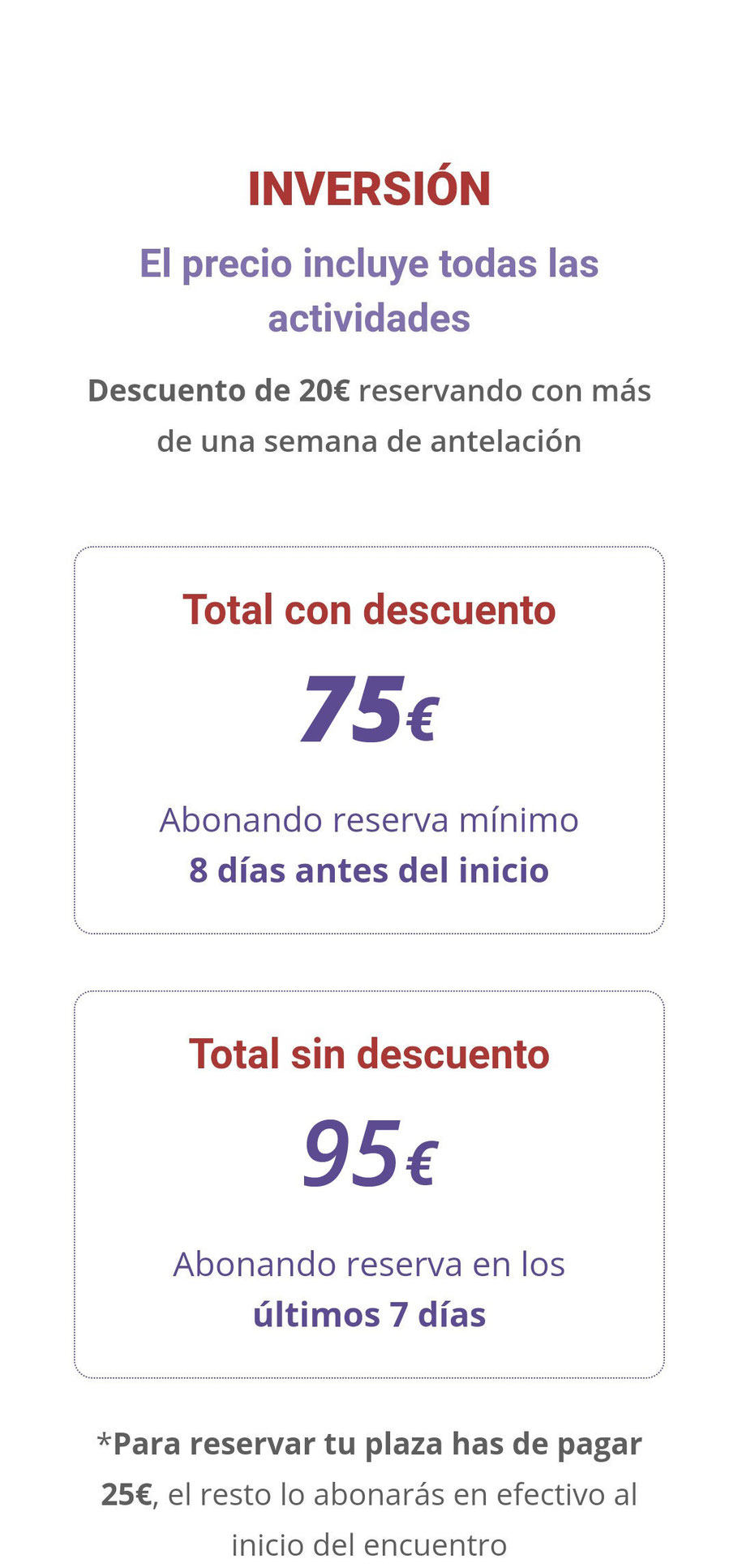 INVERSIÓN

El precio incluye todas las actividades

Descuento de 20€ reservando con más de una semana de antelación

Total con descuento

75€

Abonando reserva mínimo 8 días antes del inicio

Total sin descuento

95€

Abonando reserva en los últimos 7 días

*Para reservar tu plaza has de pagar 25€, el resto lo abonarás en efectivo al inicio del encuentro