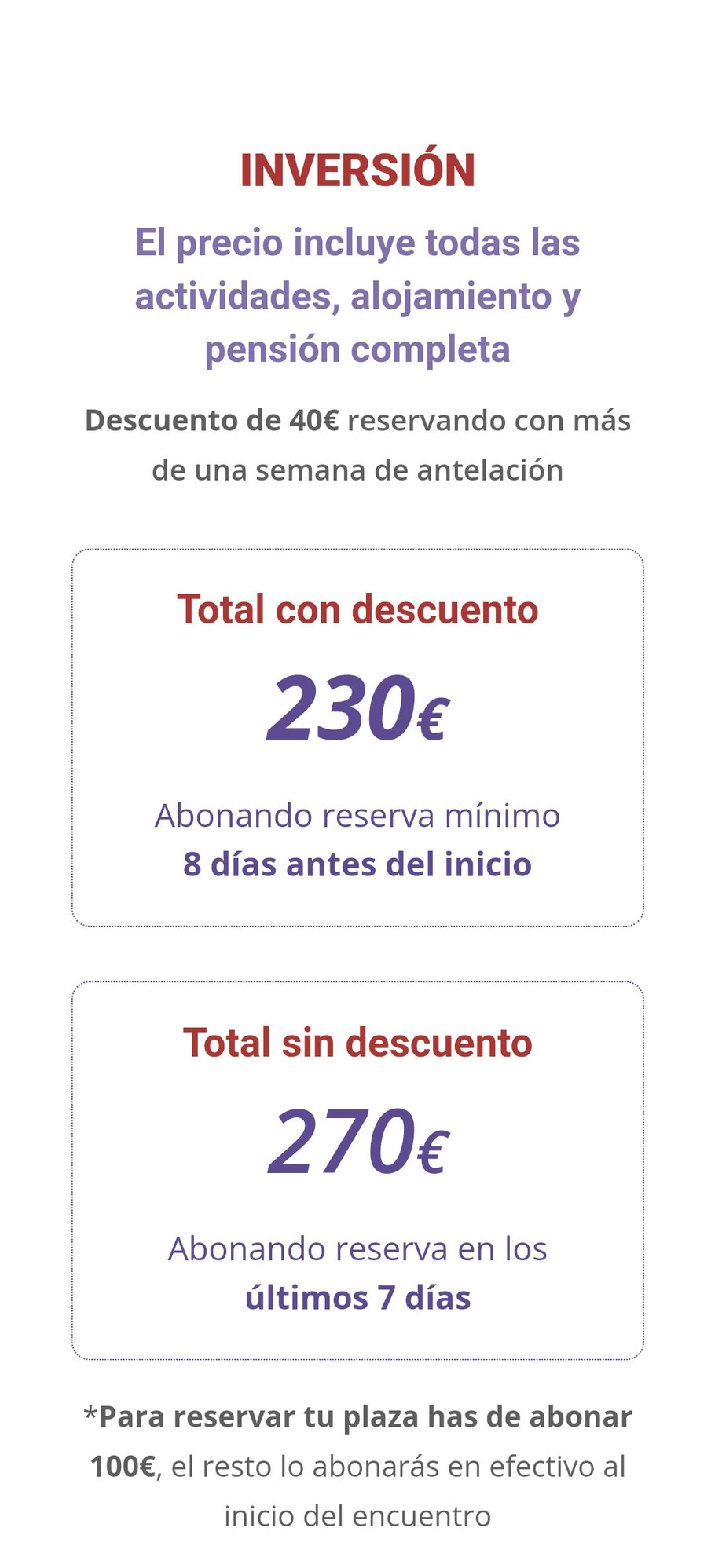 INVERSIÓN

El precio incluye todas las actividades, alojamiento y pensión completa

Descuento de 40€ reservando con más de una semana de antelación

Total con descuento

230€

Abonando reserva mínimo 8 días antes del inicio

Total sin descuento

270€

Abonando reserva en los últimos 7 días

*Para reservar tu plaza has de abonar 100€, el resto lo abonarás en efectivo al inicio del encuentro