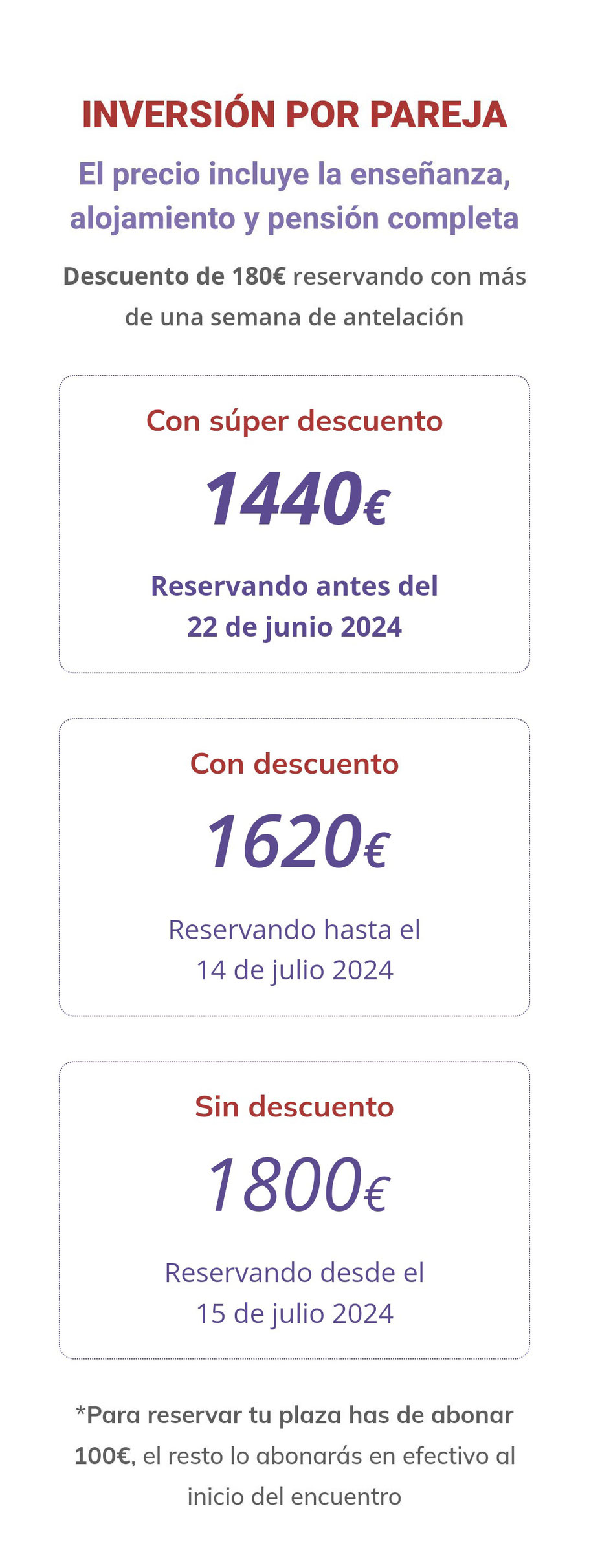 INVERSIÓN POR PAREJA

El precio incluye la enseñanza, alojamiento y pensión completa

Descuento de 180€ reservando con más de una semana de antelación

Con súper descuento

1440€

Reservando antes del 22 de junio 2024

Con descuento

1620€

Reservando hasta el 14 de julio 2024

Sin descuento

1800€

Reservando desde el 15 de julio 2024

*Para reservar tu plaza has de abonar 100€, el resto lo abonarás en efectivo al inicio del encuentro