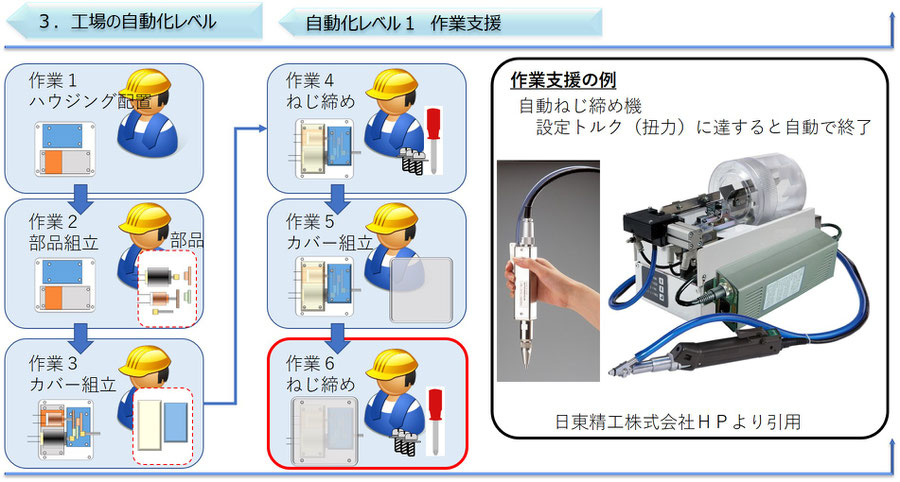 3．工場の自動化レベル

自動化レベル１　作業支援

作業１
ハウジング配置

作業２
部品組立

部品

作業３
カバー組立

作業４
ねじ締め

作業５
カバー組立

作業６
ねじ締め

作業支援の例
自動ねじ締め機
設定トルク（扭力）に達すると自動で終了

日東精工株式会社ＨＰより引用