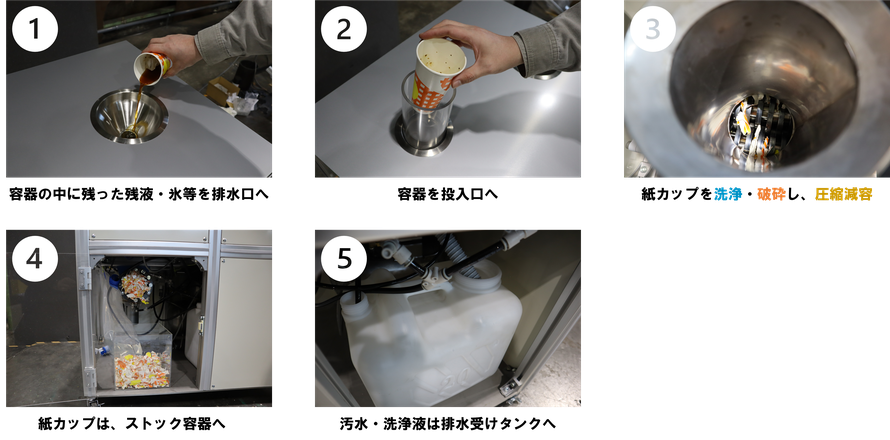 1

容器の中に残った残液・氷等を排水口へ

2

容器を投入口へ

3

紙カップを洗浄・破砕し、圧縮減容

4

紙カップは、ストック容器へ

5

汚水・洗浄液は排水受けタンクへ