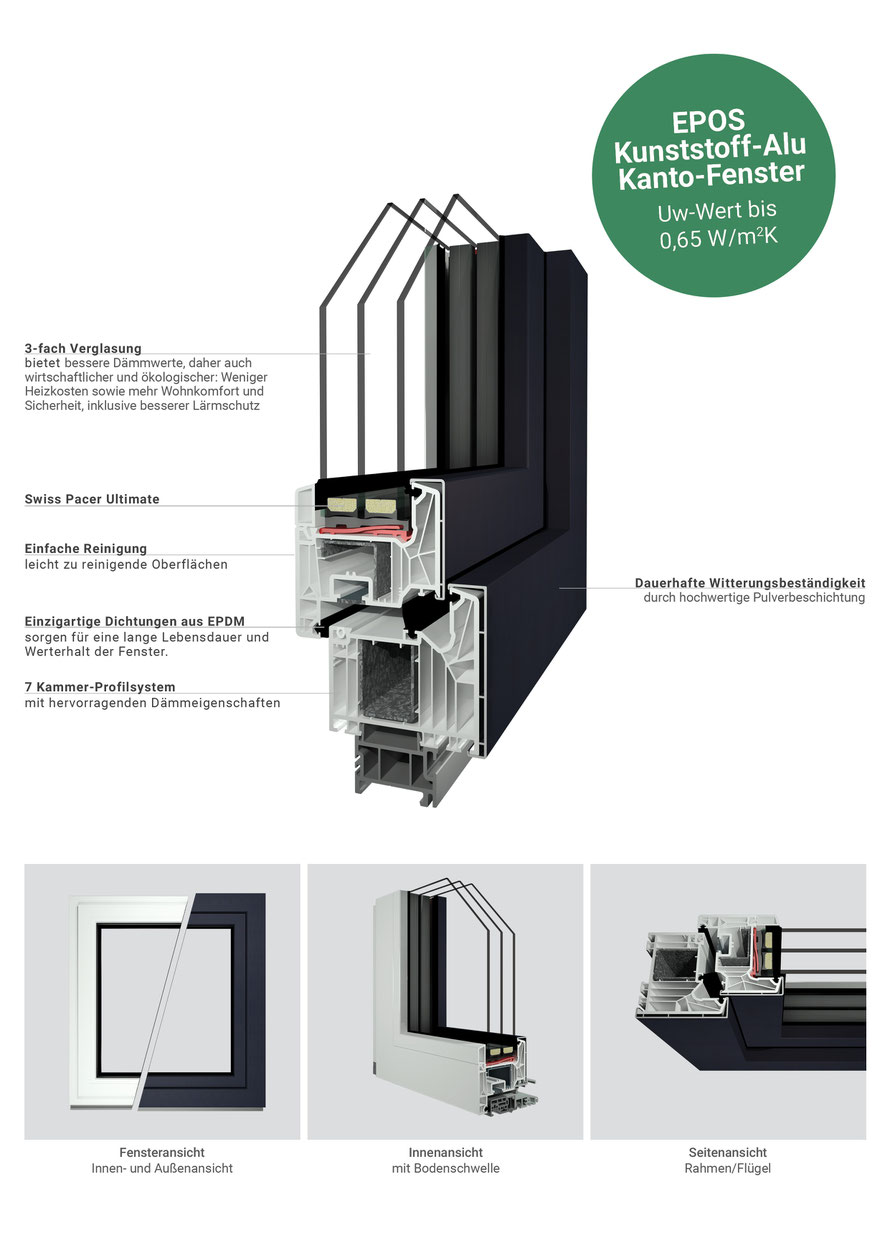 EPOS
Kunststoff-Alu
Kanto-Fenster
Uw-Wert bis
0,65 W/m$^2$K

3-fach Verglasung
bietet bessere Dämmwerte, daher auch wirtschaftlicher und ökologischer: Weniger Heizkosten sowie mehr Wohnkomfort und Sicherheit, inklusive besserer Lärmschutz

Swiss Pacer Ultimate

Einfache Reinigung
leicht zu reinigende Oberflächen

Einzigartige Dichtungen aus EPDM
sorgen für eine lange Lebensdauer und Werterhalt der Fenster.

7 Kammer-Profilsystem
mit hervorragenden Dämmeigenschaften

Dauerhafte Witterungsbeständigkeit
durch hochwertige Pulverbeschichtung

Fensteransicht
Innen- und Außenansicht

Innenansicht
mit Bodenschwelle

Seitenansicht
Rahmen/Flügel