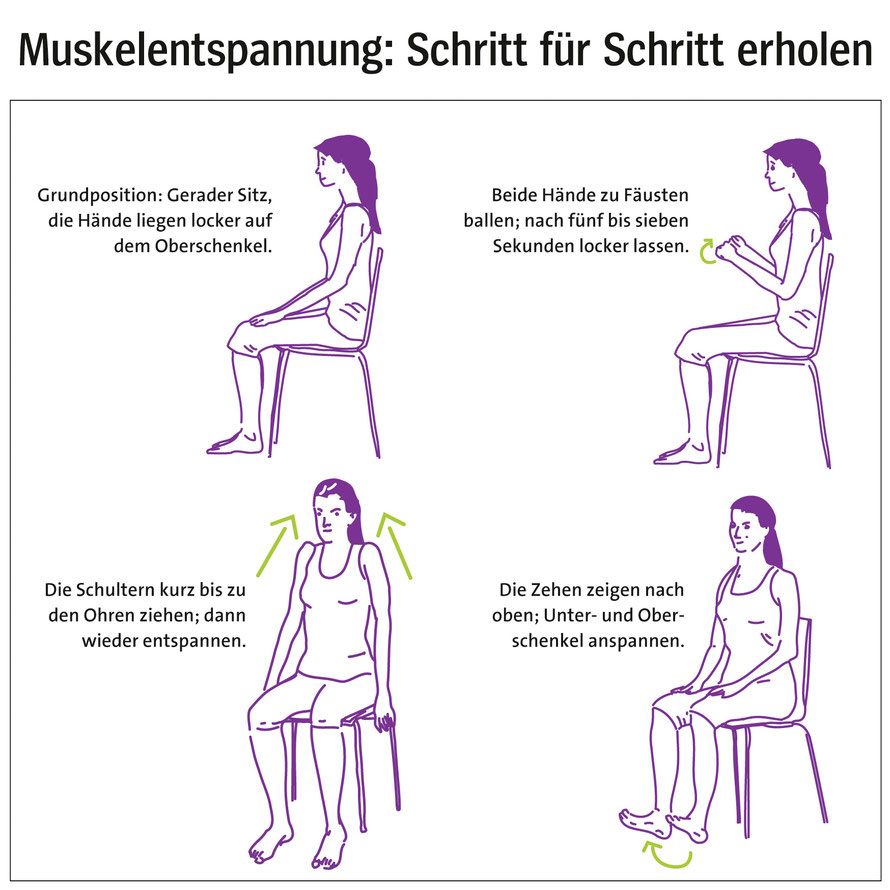 Muskelentspannung: Schritt für Schritt erholen

Grundposition: Gerader Sitz, die Hände liegen locker auf dem Oberschenkel.

Beide Hände zu Fäusten ballen; nach fünf bis sieben Sekunden locker lassen.

Die Schultern kurz bis zu den Ohren ziehen; dann wieder entspannen.

Die Zehen zeigen nach oben; Unter- und Oberschenkel anspannen.