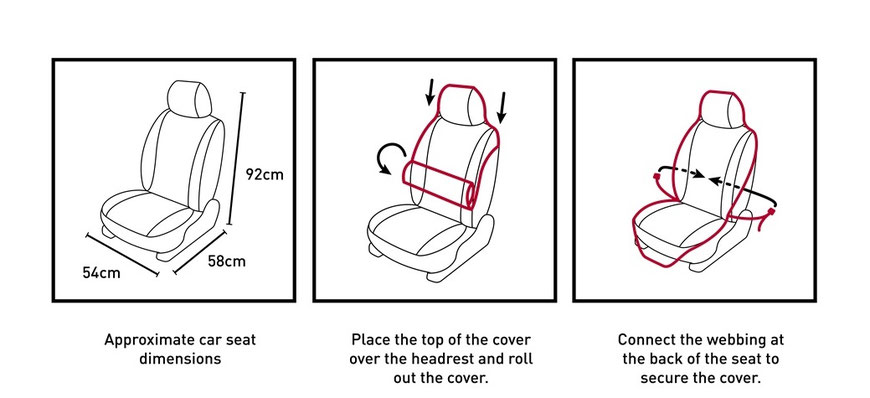 92cm

54cm

58cm

Approximate car seat dimensions

Place the top of the cover over the headrest and roll out the cover.

Connect the webbing at the back of the seat to secure the cover.