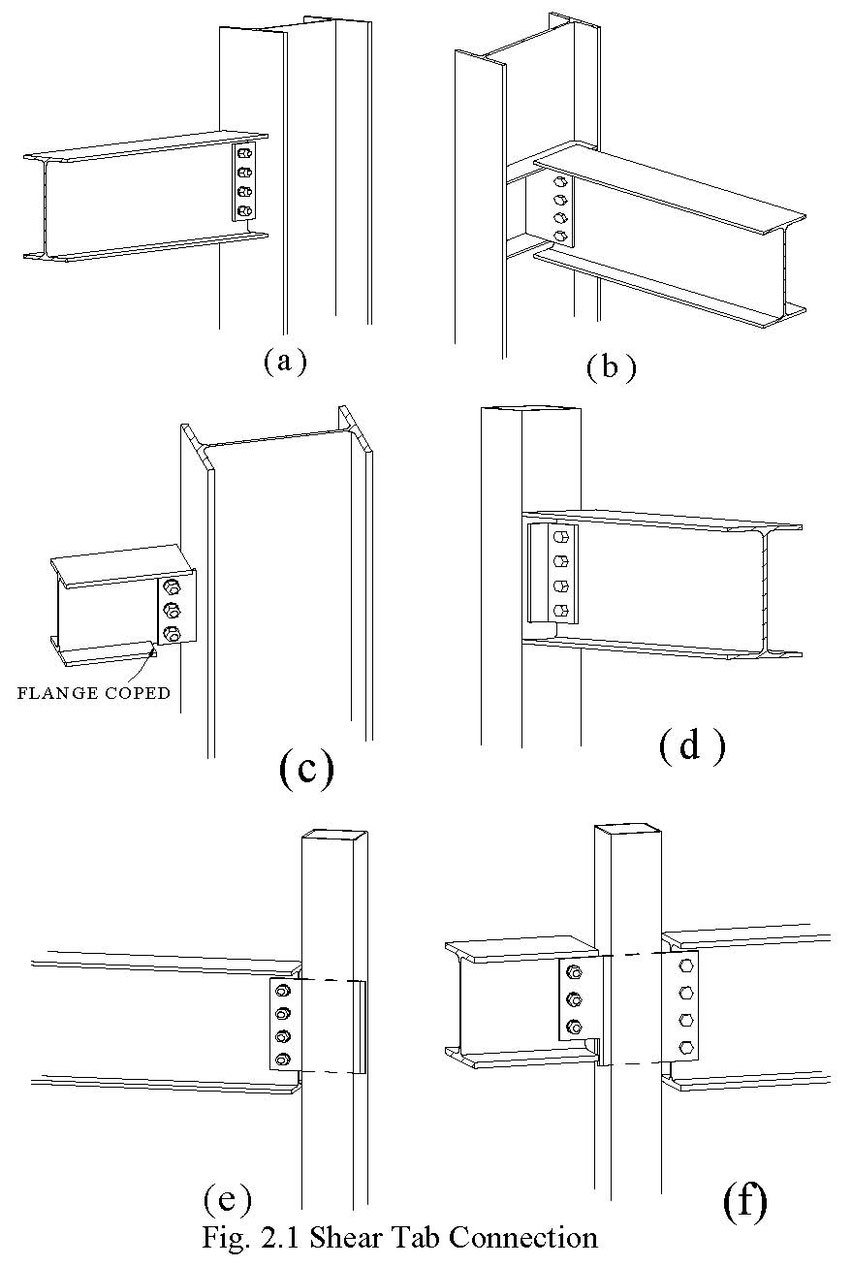 (a)

(b)

FLANGE COPED

(c)

(d)

(e)

(f)

Fig. 2.1 Shear Tab Connection