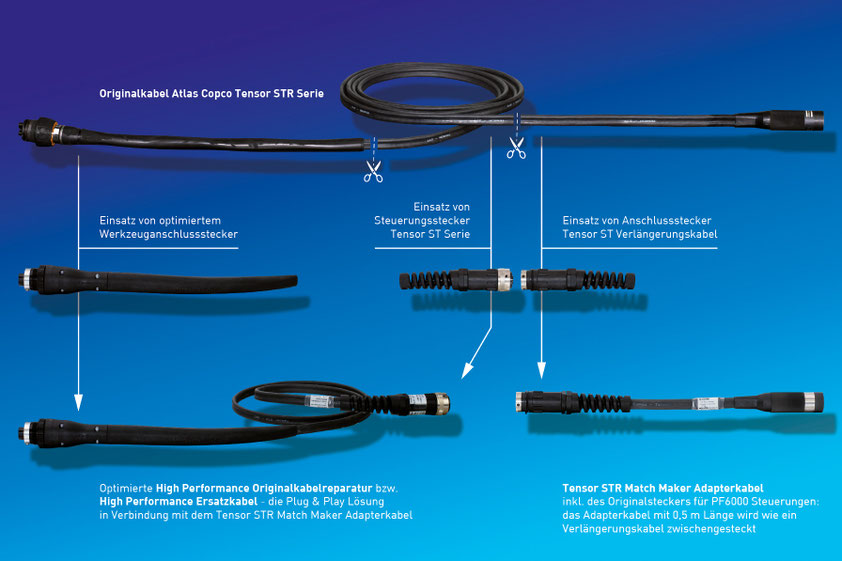 Originalkabel Atlas Copco Tensor STR Serie

Einsatz von optimiertem Werkzeuganschlussstecker

Einsatz von Steuerungsstecker Tensor ST Serie

Einsatz von Anschlussstecker Tensor ST Verlängerungskabel

Optimierte High Performance Originalkabelreparatur bzw. High Performance Ersatzkabel - die Plug & Play Lösung in Verbindung mit dem Tensor STR Match Maker Adapterkabel

Tensor STR Match Maker Adapterkabel inkl. des Originalsteckers für PF6000 Steuerungen: das Adapterkabel mit 0,5 m Länge wird wie ein Verlängerungskabel zwischengesteckt