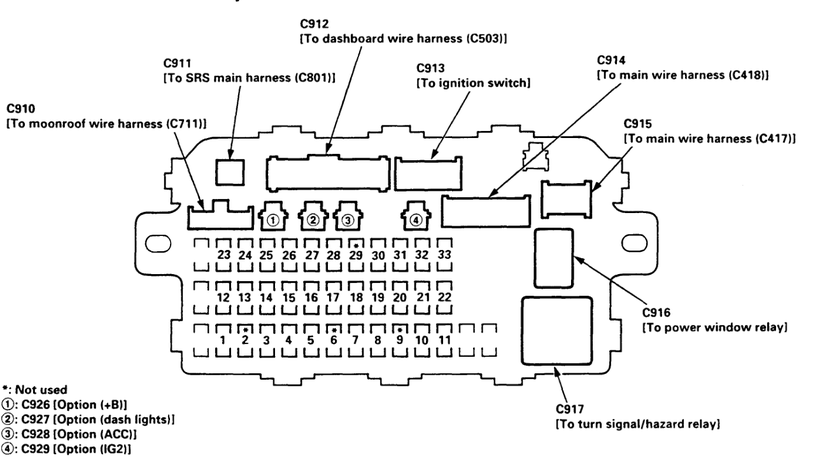 C912
[To dashboard wire harness (C503)]

C911
[To SRS main harness (C801)]

C913
[To ignition switch]

C914
[To main wire harness (C418)]

C910
[To moonroof wire harness (C711)]

C915
[To main wire harness (C417)]

①
②
③
④

23 24 25 26 27 28 29 30 31 32 33

12 13 14 15 16 17 18 19 20 21 22

1 2 3 4 5 6 7 8 9 10 11

C916
[To power window relay]

C917
[To turn signal/hazard relay]

*: Not used
①: C926 [Option (+B)]
②: C927 [Option (dash lights)]
③: C928 [Option (ACC)]
④: C929 [Option (IG2)]