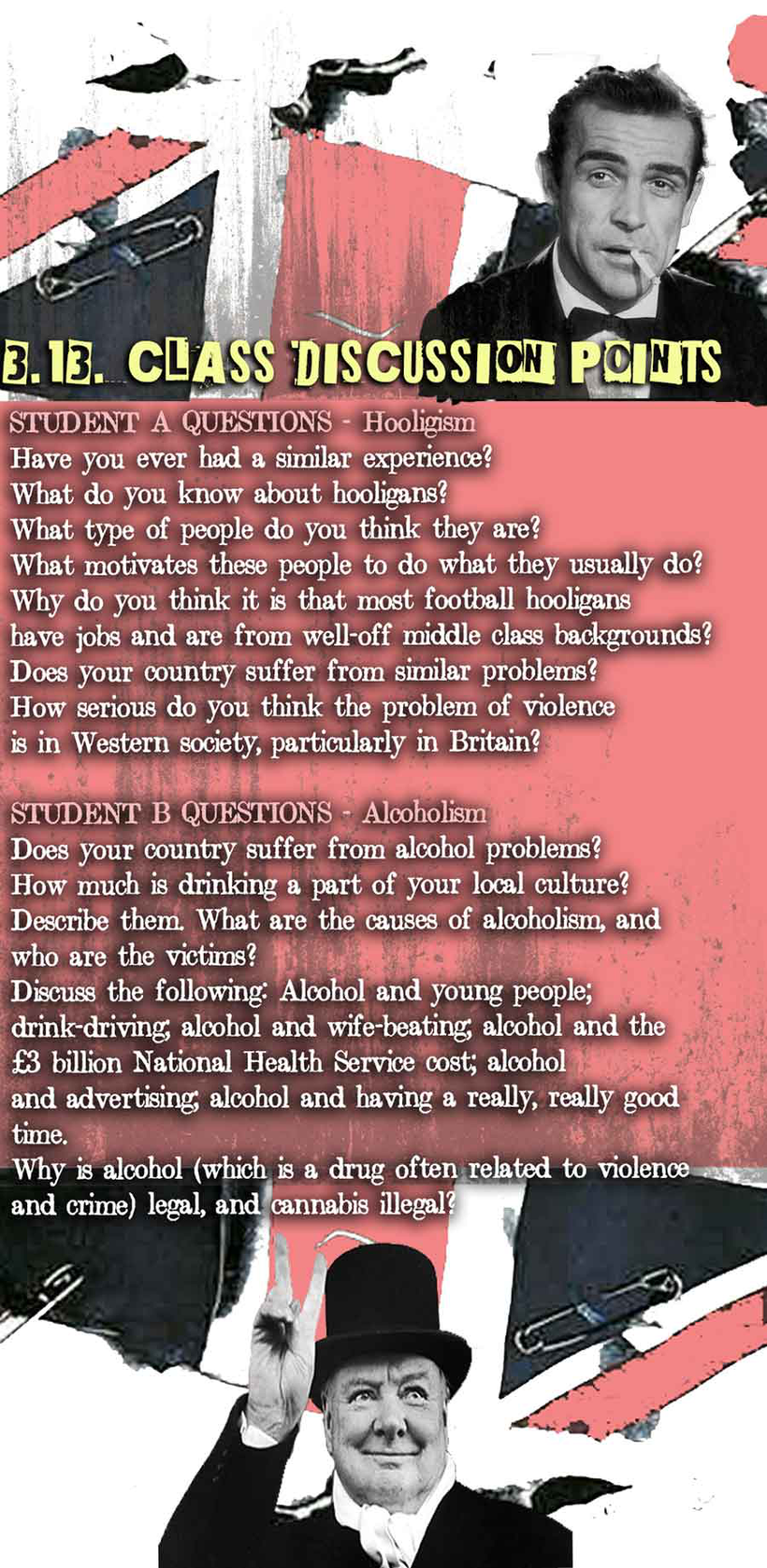 3.13. CLASS DISCUSSION POINTS

STUDENT A QUESTIONS - Hooligism
Have you ever had a similar experience?
What do you know about hooligans?
What type of people do you think they are?
What motivates these people to do what they usually do?
Why do you think it is that most football hooligans have jobs and are from well-off middle class backgrounds?
Does your country suffer from similar problems?
How serious do you think the problem of violence is in Western society, particularly in Britain?

STUDENT B QUESTIONS - Alcoholism
Does your country suffer from alcohol problems?
How much is drinking a part of your local culture?
Describe them. What are the causes of alcoholism, and who are the victims?
Discuss the following: Alcohol and young people; drink-driving; alcohol and wife-beating; alcohol and the £3 billion National Health Service cost; alcohol and advertising; alcohol and having a really, really good time.
Why is alcohol (which is a drug often related to violence and crime) legal, and cannabis illegal?