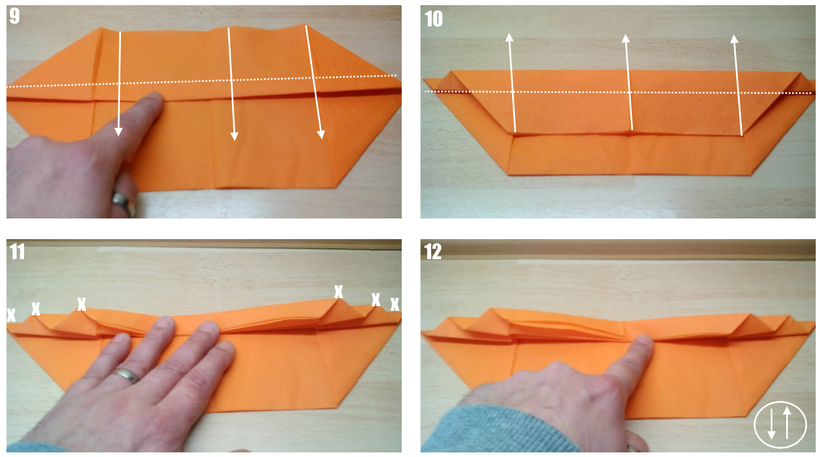 9

10

11

X X X X X X

12