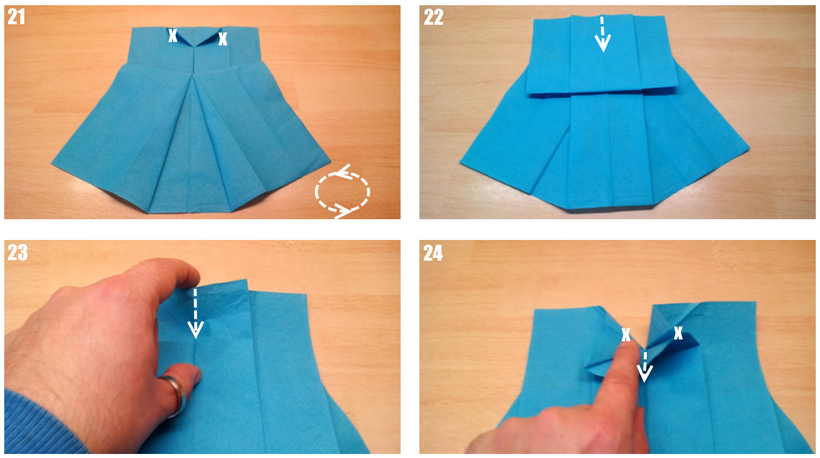 21

X X

22

23

24

X X