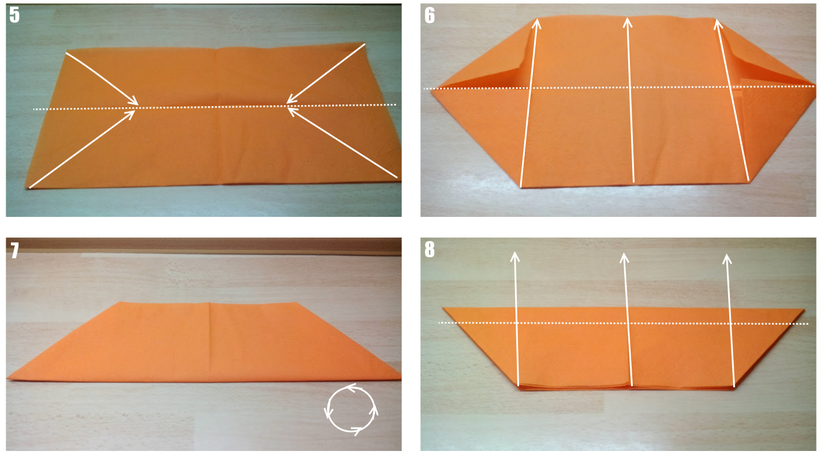 5

6

7

8