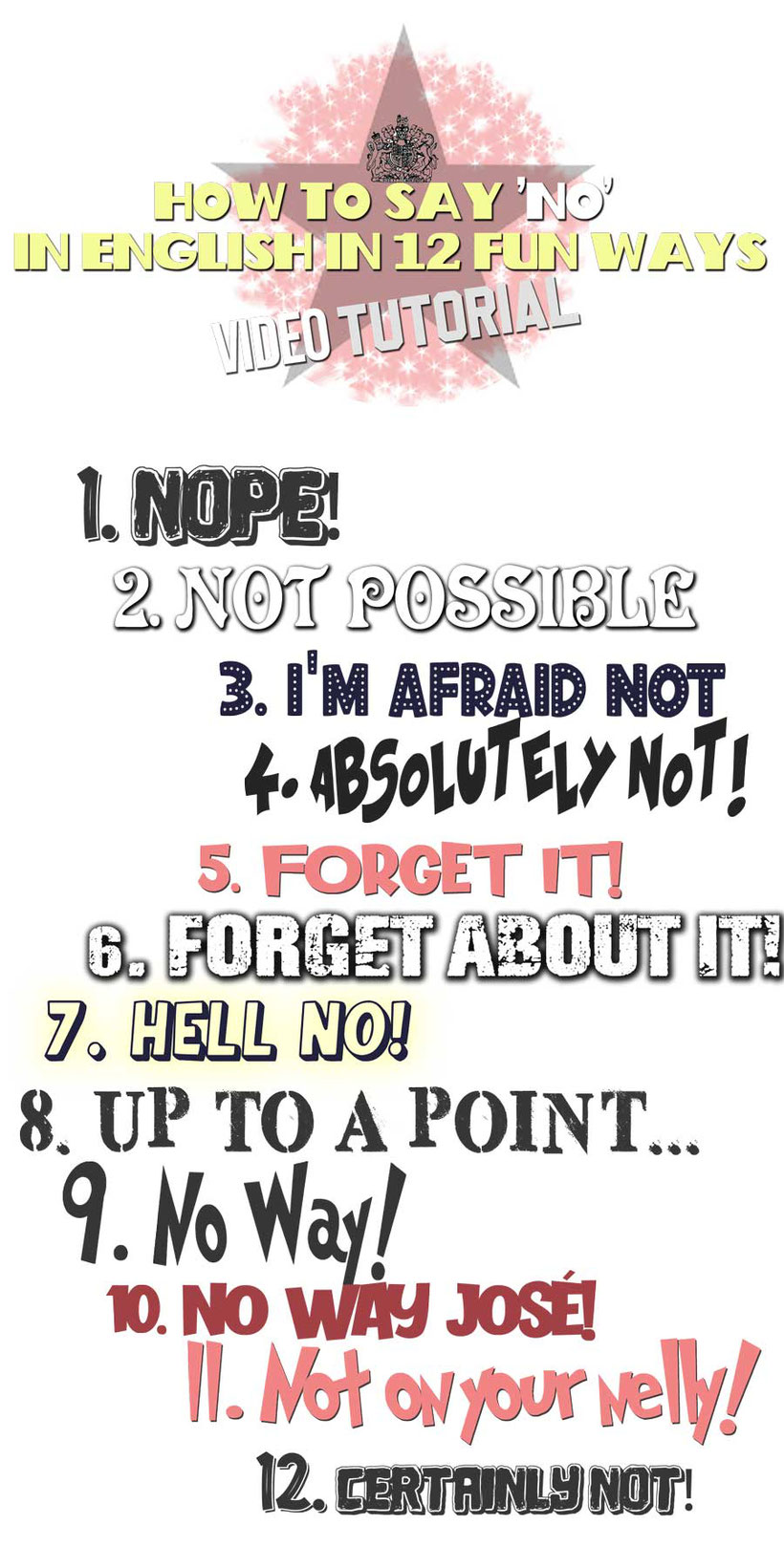 HOW TO SAY 'NO' IN ENGLISH IN 12 FUN WAYS

VIDEO TUTORIAL

1. NOPE!

2. NOT POSSIBLE

3. I'M AFRAID NOT

4. ABSOLUTELY NOT!

5. FORGET IT!

6. FORGET ABOUT IT!

7. HELL NO!

8. UP TO A POINT...

9. No Way!

10. NO WAY JOSÉ!

11. Not on your nelly!

12. CERTAINLY NOT!