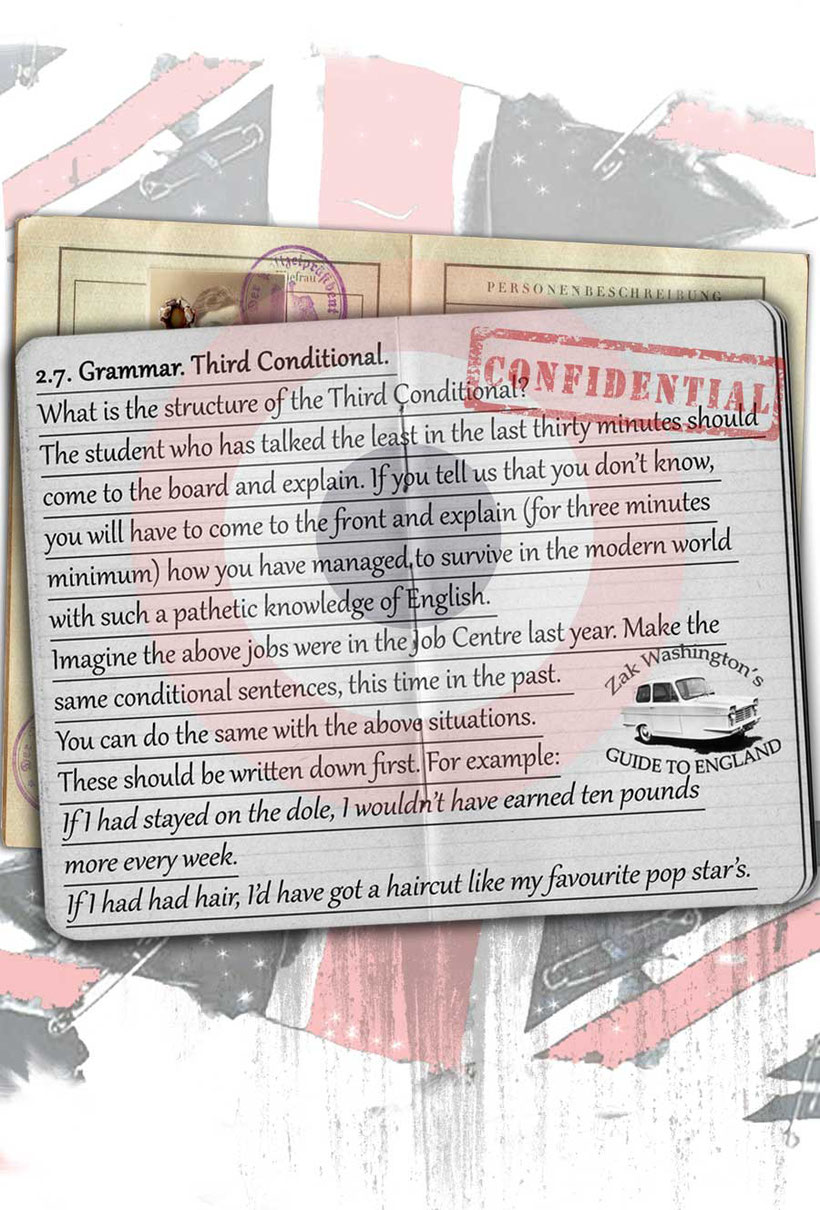 PERSONENBESCHREIBUNG

CONFIDENTIAL

2.7. Grammar. Third Conditional.
What is the structure of the Third Conditional?
The student who has talked the least in the last thirty minutes should come to the board and explain. If you tell us that you don't know, you will have to come to the front and explain (for three minutes minimum) how you have managed to survive in the modern world with such a pathetic knowledge of English.
Imagine the above jobs were in the Job Centre last year. Make the same conditional sentences, this time in the past.
You can do the same with the above situations.
These should be written down first. For example:
If I had stayed on the dole, I wouldn't have earned ten pounds more every week.
If I had had hair, I'd have got a haircut like my favourite pop star's.

Zak Washington's
GUIDE TO ENGLAND