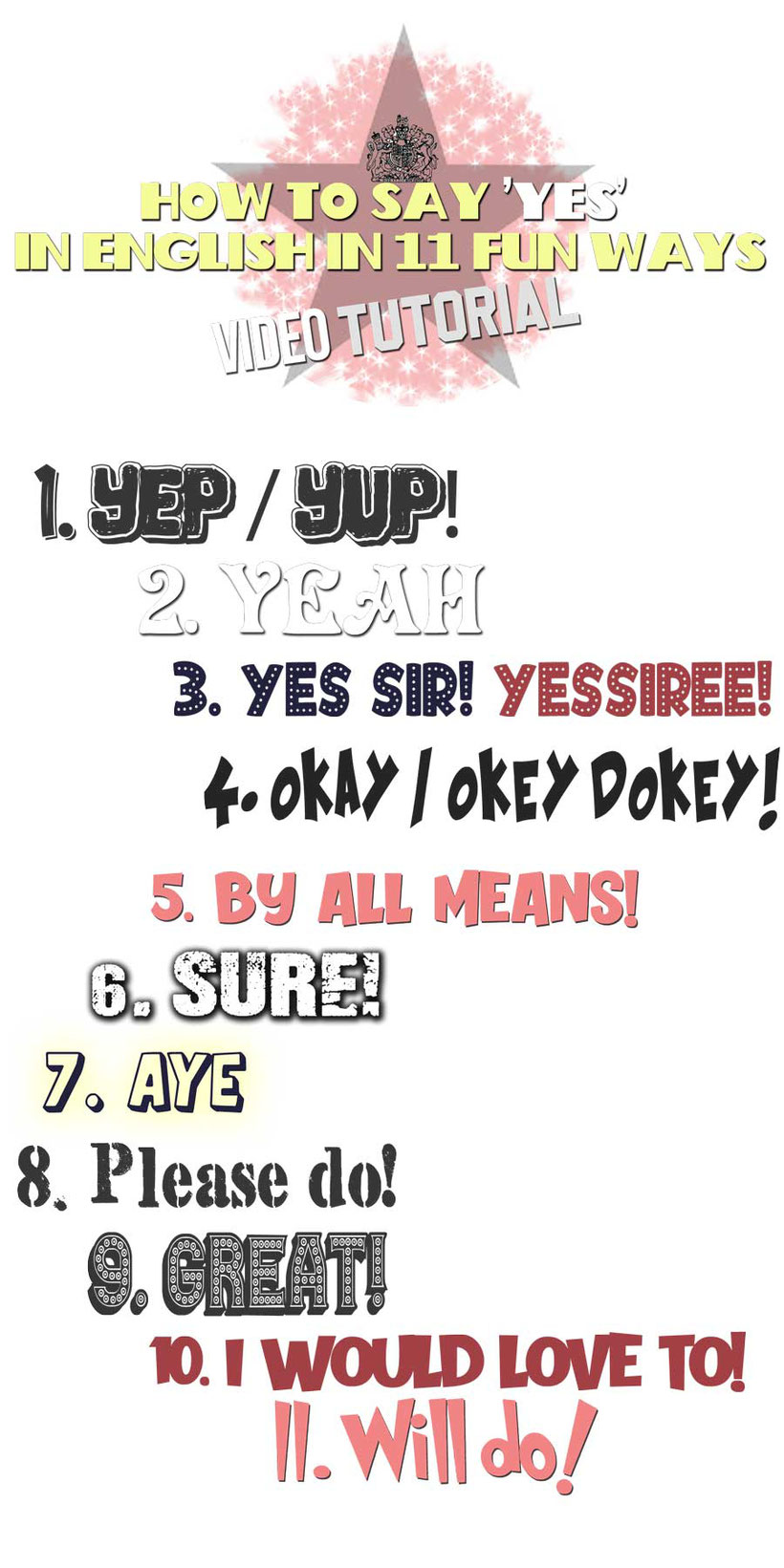 HOW TO SAY 'YES' IN ENGLISH IN 11 FUN WAYS

VIDEO TUTORIAL

1. YEP / YUP!

2. YEAH

3. YES SIR! YESSIREE!

4. OKAY / OKEY DOKEY!

5. BY ALL MEANS!

6. SURE!

7. AYE

8. Please do!

9. GREAT!

10. I WOULD LOVE TO!

11. Will do!