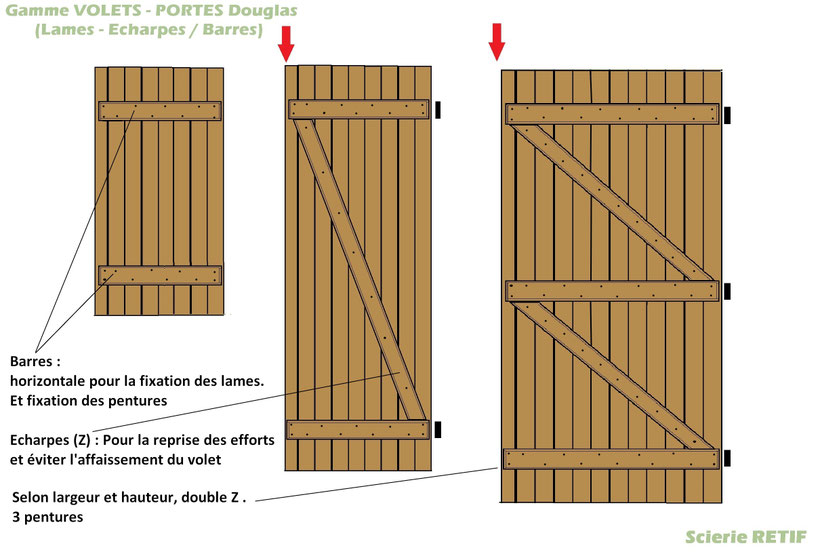 Gamme VOLETS - PORTES Douglas
(Lames - Echarpes / Barres)

Barres :
horizontale pour la fixation des lames.
Et fixation des pentures

Echarpes (Z) : Pour la reprise des efforts et éviter l'affaissement du volet

Selon largeur et hauteur, double Z .
3 pentures

Scierie RETIF