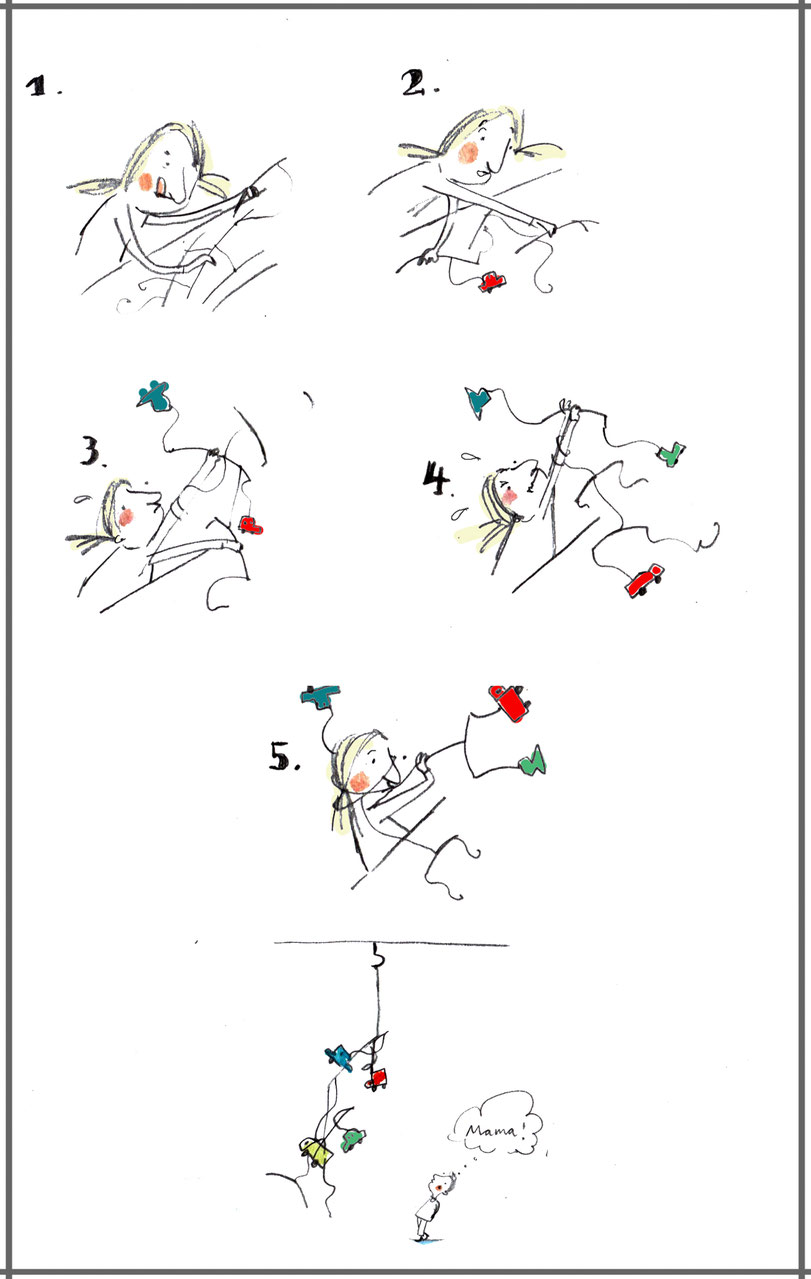 1.

2.

3.

4.

5.

Mama!