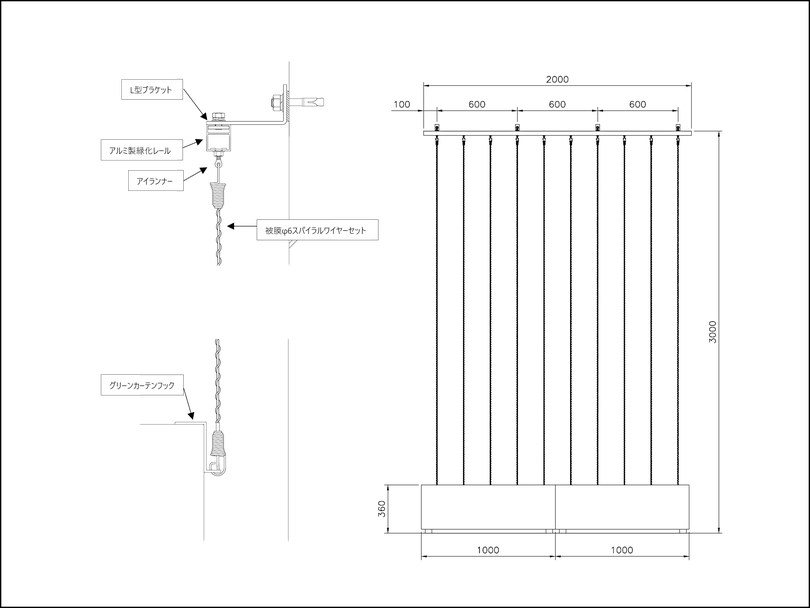 L型ブラケット

アルミ製緑化レール

アイランナー

被膜φ6スパイラルワイヤーセット

グリーンカーテンフック

2000

100

600

600

600

3000

360

1000

1000