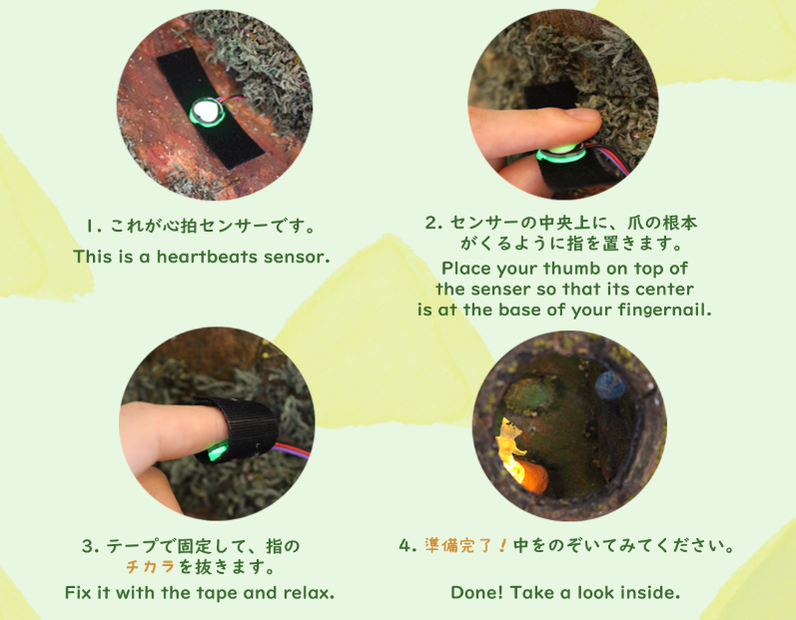 1. これが心拍センサーです。

This is a heartbeats sensor.

2. センサーの中央上に、爪の根本がくるように指を置きます。

Place your thumb on top of the senser so that its center is at the base of your fingernail.

3. テープで固定して、指のチカラを抜きます。

Fix it with the tape and relax.

4. 準備完了！中をのぞいてみてください。

Done! Take a look inside.