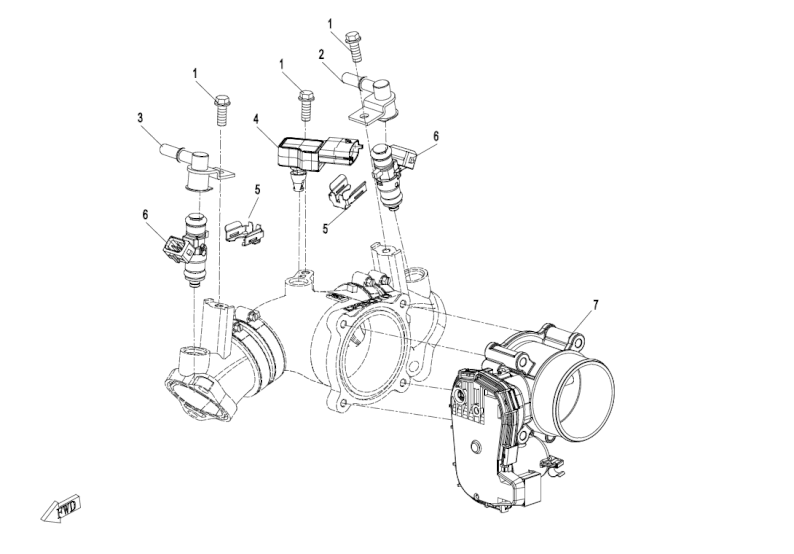 1
2
1
1
3
4
6
5
5
6
7
FWD