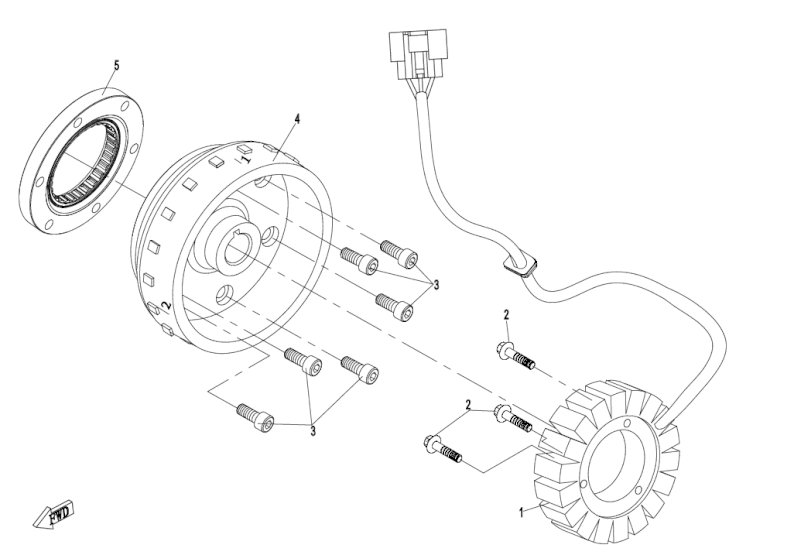 5
4
1
2
3
2
2
3
1
FWD