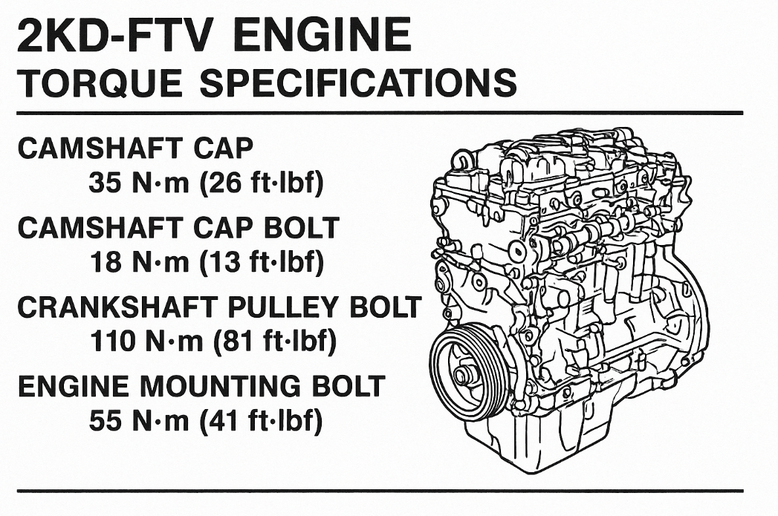 2KD-FTV ENGINE
TORQUE SPECIFICATIONS

CAMSHAFT CAP
35 N·m (26 ft·lbf)

CAMSHAFT CAP BOLT
18 N·m (13 ft·lbf)

CRANKSHAFT PULLEY BOLT
110 N·m (81 ft·lbf)

ENGINE MOUNTING BOLT
55 N·m (41 ft·lbf)