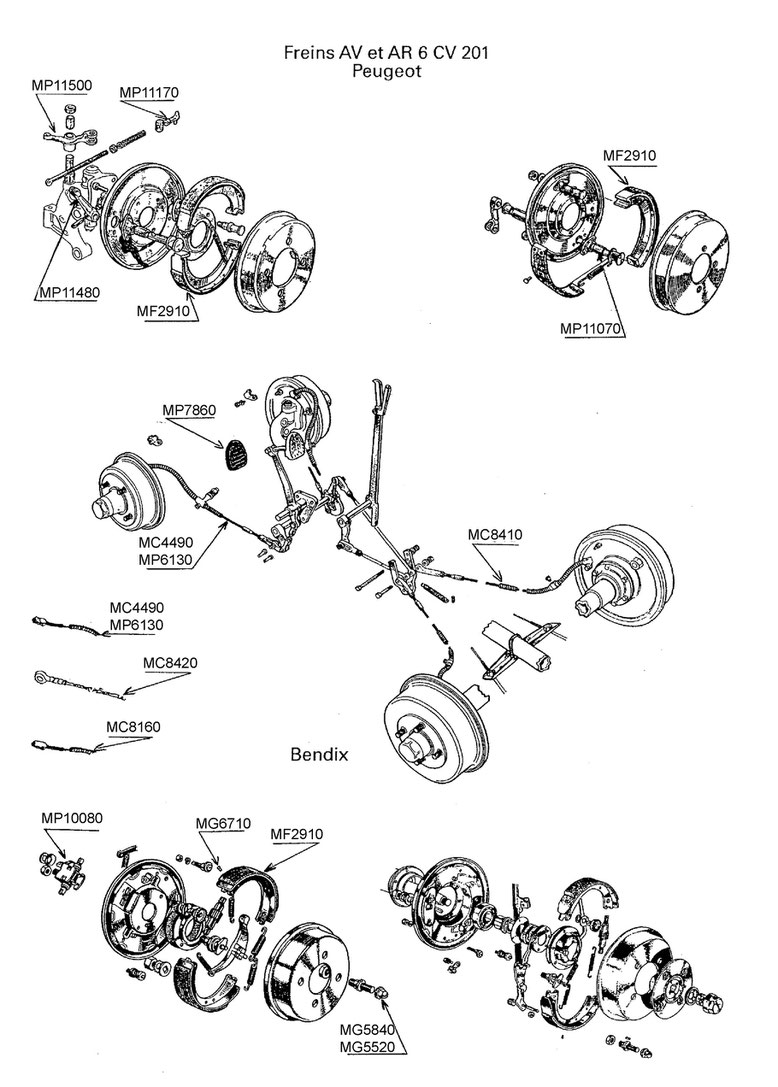 Freins AV et AR 6 CV 201
Peugeot

MP11500
MP11170
MP11480
MF2910

MF2910
MP11070

MP7860
MC4490
MP6130
MC8410

MC4490
MP6130
MC8420
MC8160

Bendix

MP10080
MG6710
MF2910
MG5840
MG5520