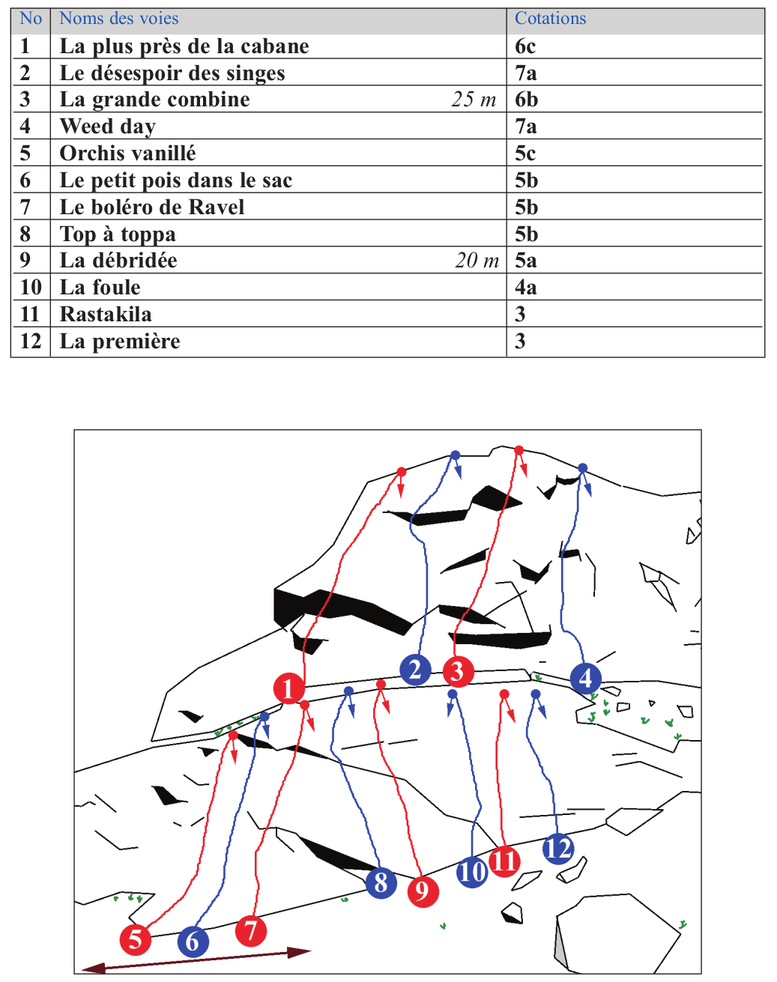 | No | Noms des voies | Cotations |
|---|---|---|
| 1 | La plus près de la cabane | 6c |
| 2 | Le désespoir des singes | 7a |
| 3 | La grande combine 25 m | 6b |
| 4 | Weed day | 7a |
| 5 | Orchis vanillé | 5c |
| 6 | Le petit pois dans le sac | 5b |
| 7 | Le boléro de Ravel | 5b |
| 8 | Top à toppa | 5b |
| 9 | La débridée 20 m | 5a |
| 10 | La foule | 4a |
| 11 | Rastakila | 3 |
| 12 | La première | 3 |

1 2 3 4
5 6 7 8 9 10 11 12