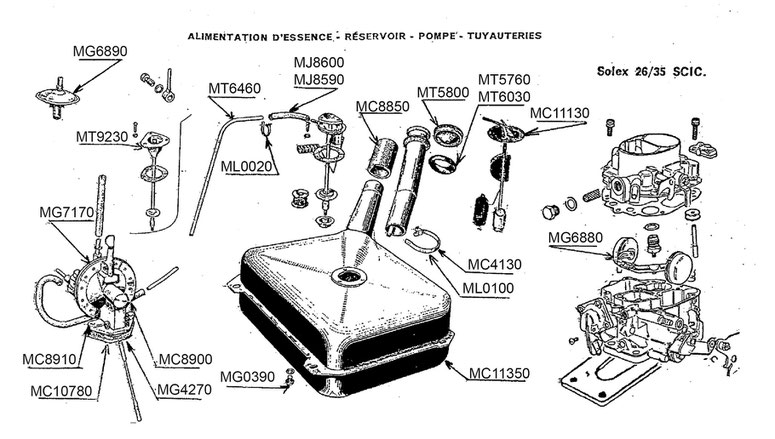 ALIMENTATION D'ESSENCE - RÉSERVOIR - POMPE - TUYAUTERIES

Solex 26/35 SCIC.

MG6890

MT6460

MJ8600
MJ8590

MC8850

MT5800

MT5760
MT6030

MC11130

MT9230

ML0020

MG7170

MG6880

MC4130

ML0100

MC8910

MC8900

MC10780

MG4270

MG0390

MC11350