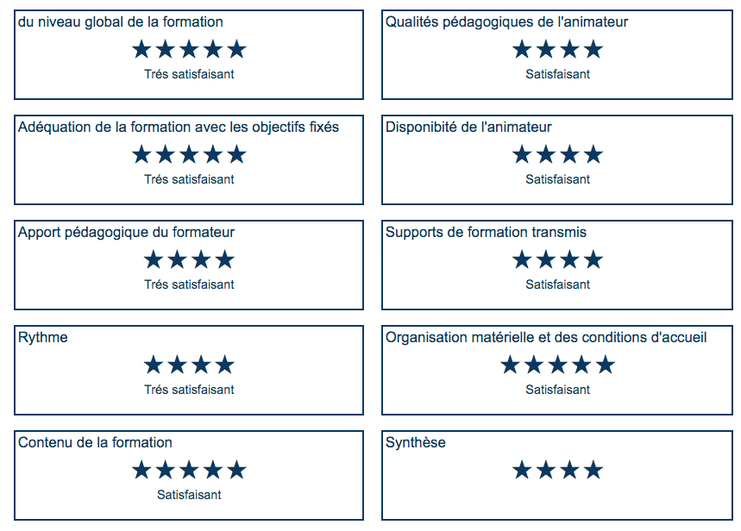 du niveau global de la formation
★★★★★
Trés satisfaisant

Adéquation de la formation avec les objectifs fixés
★★★★★
Trés satisfaisant

Apport pédagogique du formateur
★★★★
Trés satisfaisant

Rythme
★★★★
Trés satisfaisant

Contenu de la formation
★★★★★
Satisfaisant

Qualités pédagogiques de l'animateur
★★★★
Satisfaisant

Disponibité de l'animateur
★★★★
Satisfaisant

Supports de formation transmis
★★★★
Satisfaisant

Organisation matérielle et des conditions d'accueil
★★★★★
Satisfaisant

Synthèse
★★★★