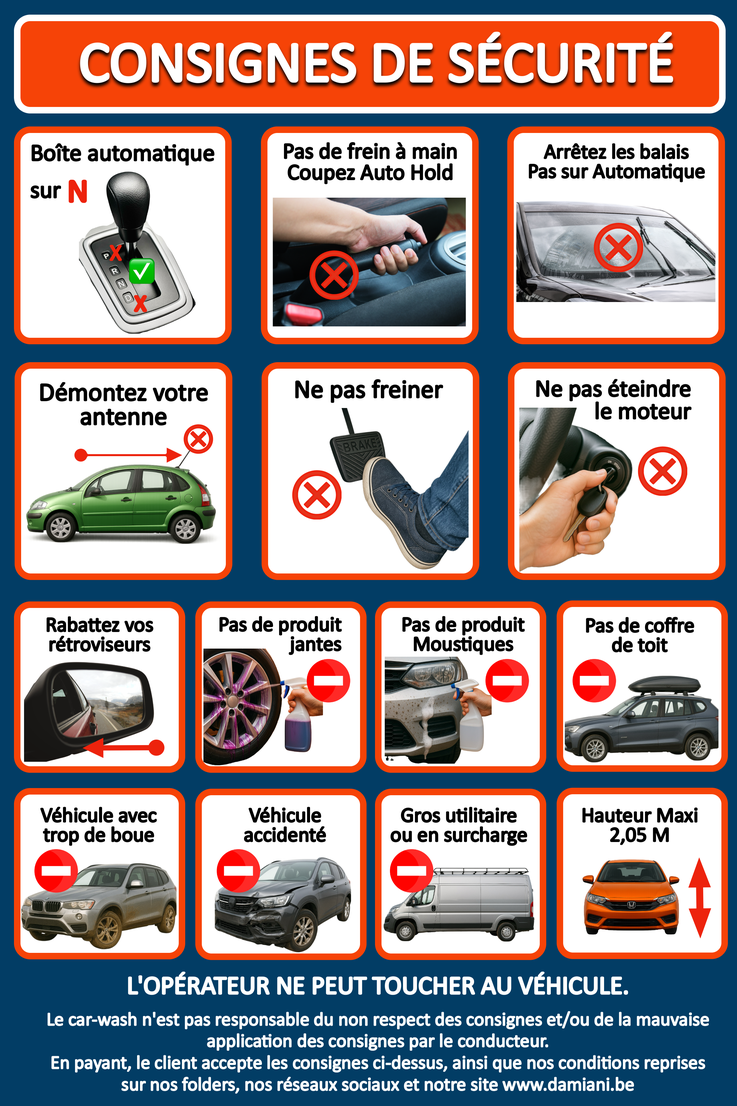 CONSIGNES DE SÉCURITÉ

Boîte automatique sur N

P
R
N
D

Pas de frein à main Coupez Auto Hold

Arrêtez les balais Pas sur Automatique

Démontez votre antenne

Ne pas freiner

BRAKE

Ne pas éteindre le moteur

Rabattez vos rétroviseurs

Pas de produit jantes

Pas de produit Moustiques

Pas de coffre de toit

Véhicule avec trop de boue

Véhicule accidenté

Gros utilitaire ou en surcharge

Hauteur Maxi 2,05 M

L'OPÉRATEUR NE PEUT TOUCHER AU VÉHICULE.

Le car-wash n'est pas responsable du non respect des consignes et/ou de la mauvaise application des consignes par le conducteur.
En payant, le client accepte les consignes ci-dessus, ainsi que nos conditions reprises sur nos folders, nos réseaux sociaux et notre site www.damiani.be