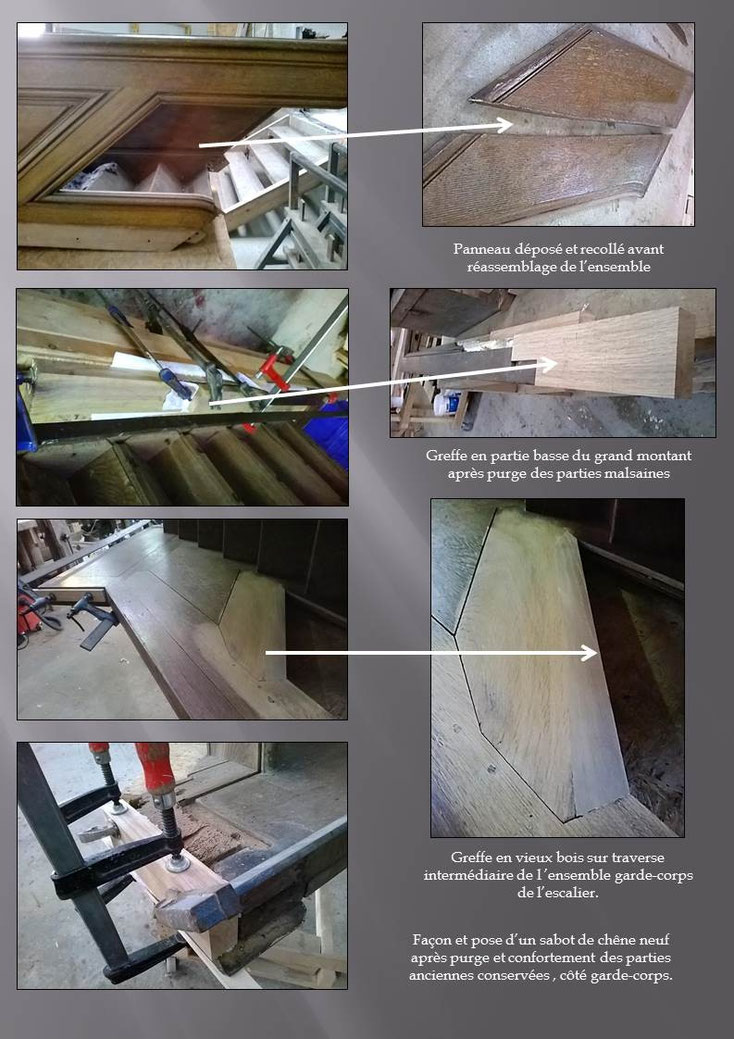 Panneau déposé et recollé avant réassemblage de l'ensemble

Greffe en partie basse du grand montant après purge des parties malsaines

Greffe en vieux bois sur traverse intermédiaire de l'ensemble garde-corps de l'escalier.

Façon et pose d'un sabot de chêne neuf après purge et confortement des parties anciennes conservées , côté garde-corps.