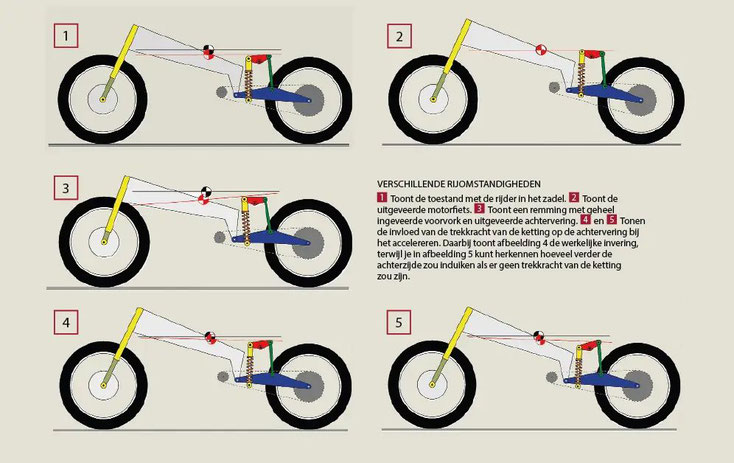 1

2

3

VERSCHILLENDE RIJOMSTANDIGHEDEN

1 Toont de toestand met de rijder in het zadel. 2 Toont de uitgeveerde motorfiets. 3 Toont een remming met geheel ingeveerde voorvork en uitgeveerde achtervering. 4 en 5 Tonen de invloed van de trekkracht van de ketting op de achtervering bij het accelereren. Daarbij toont afbeelding 4 de werkelijke invering, terwijl je in afbeelding 5 kunt herkennen hoeveel verder de achterzijde zou induiken als er geen trekkracht van de ketting zou zijn.

4

5