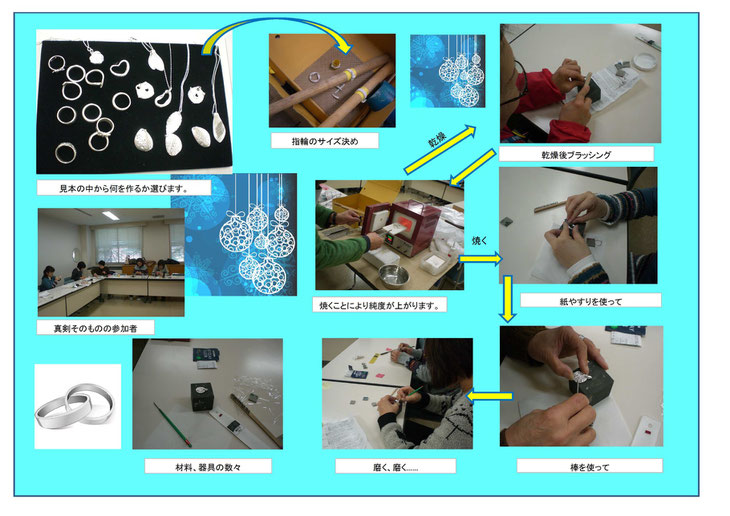 見本の中から何を作るか選びます。

指輪のサイズ決め

乾燥

乾燥後ブラッシング

真剣そのものの参加者

焼くことにより純度が上がります。

焼く

紙やすりを使って

材料、器具の数々

磨く、磨く……

棒を使って