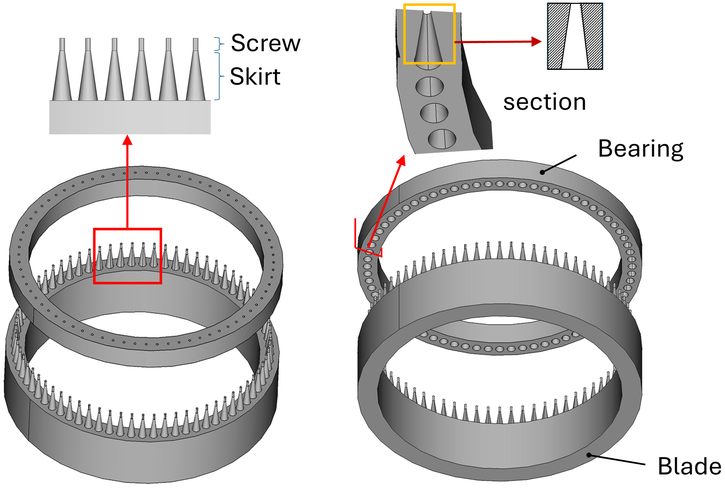 Screw
Skirt
section
Bearing
Blade