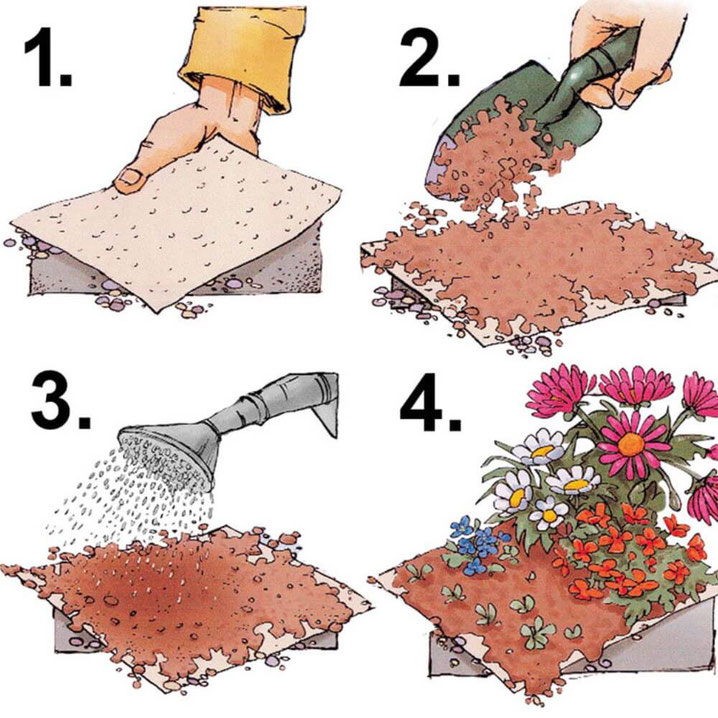 1.

2.

3.

4.