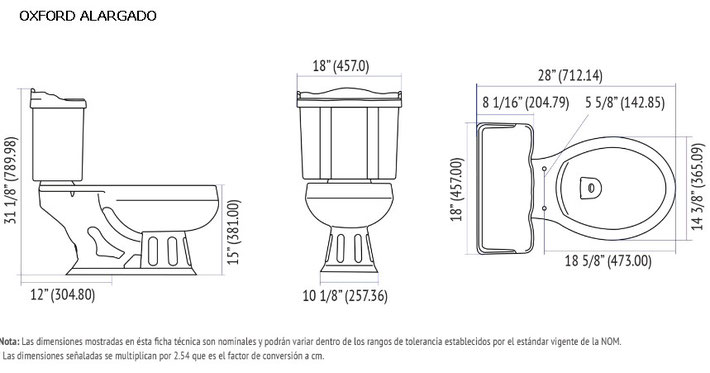 OXFORD ALARGADO

31 1/8" (789.98)

15" (381.00)

12" (304.80)

18" (457.0)

10 1/8" (257.36)

28" (712.14)

8 1/16" (204.79)

5 5/8" (142.85)

18" (457.00)

14 3/8" (365.09)

18 5/8" (473.00)

Nota: Las dimensiones mostradas en ésta ficha técnica son nominales y podrán variar dentro de los rangos de tolerancia establecidos por el estándar vigente de la NOM. Las dimensiones señaladas se multiplican por 2.54 que es el factor de conversión a cm.